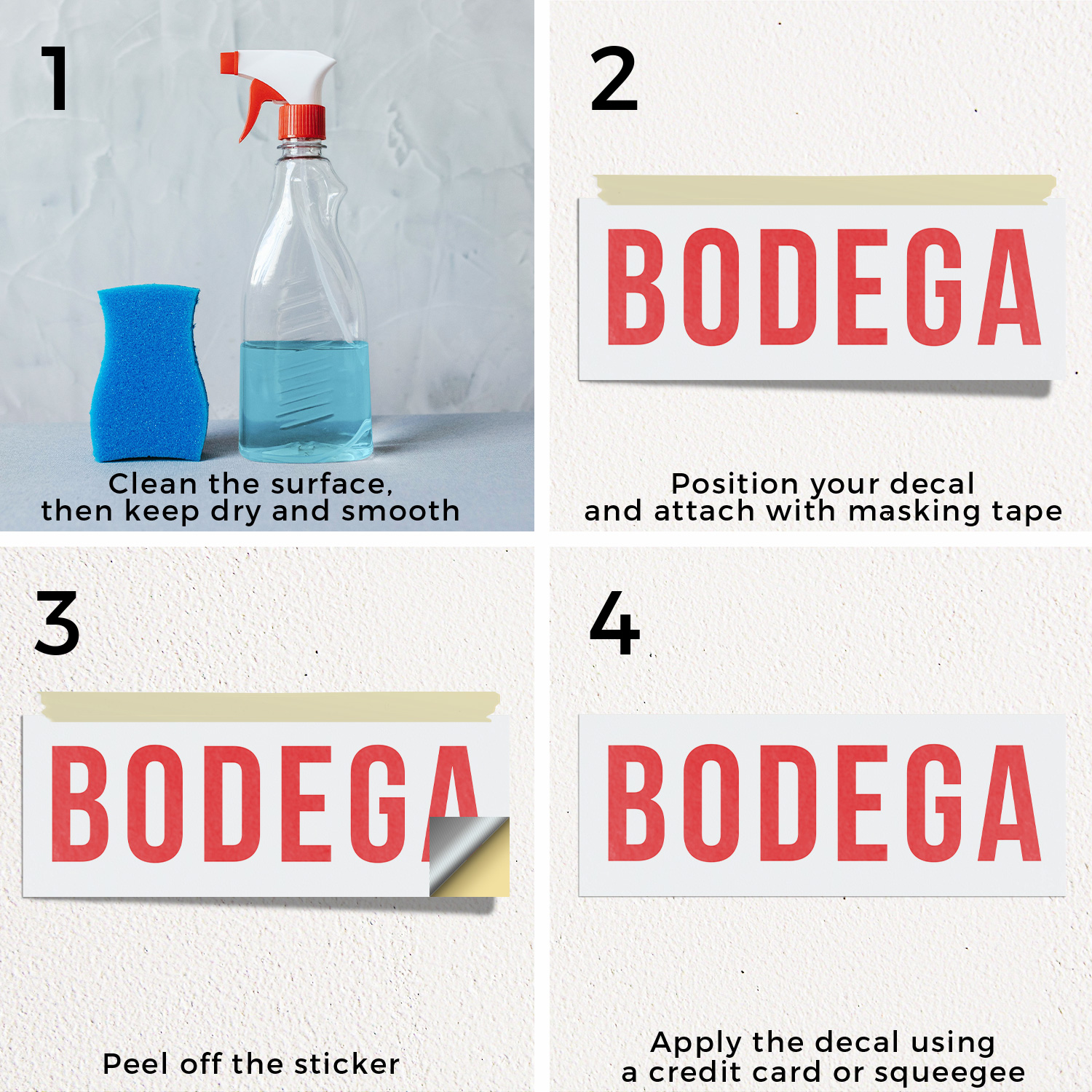 1

Clean the surface, then keep dry and smooth

2

BODEGA

Position your decal and attach with masking tape

3

BODEGA

Peel off the sticker

4

BODEGA

Apply the decal using a credit card or squeegee