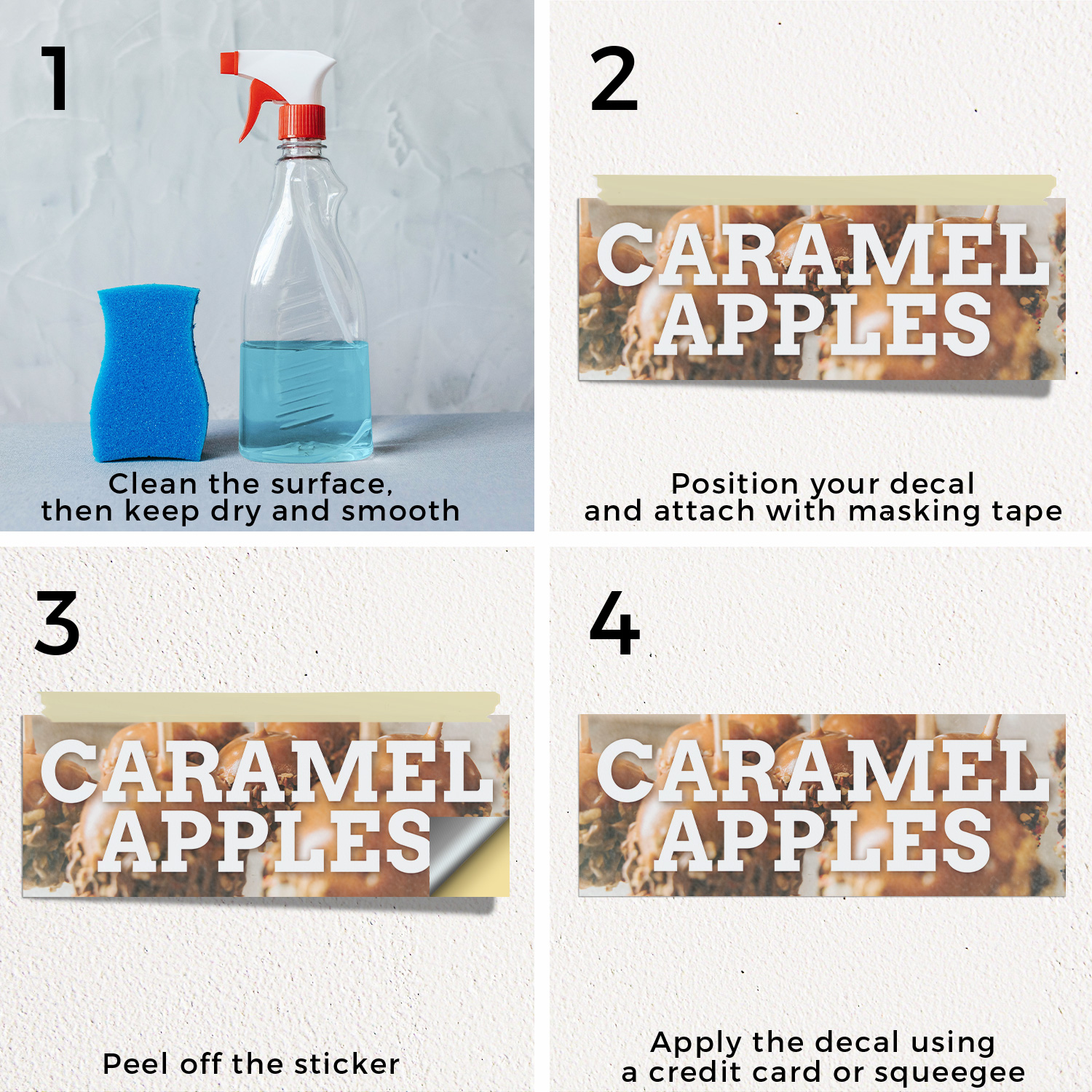 1

Clean the surface,
then keep dry and smooth

2

CARAMEL
APPLES

Position your decal
and attach with masking tape

3

CARAMEL
APPLES

Peel off the sticker

4

CARAMEL
APPLES

Apply the decal using
a credit card or squeegee