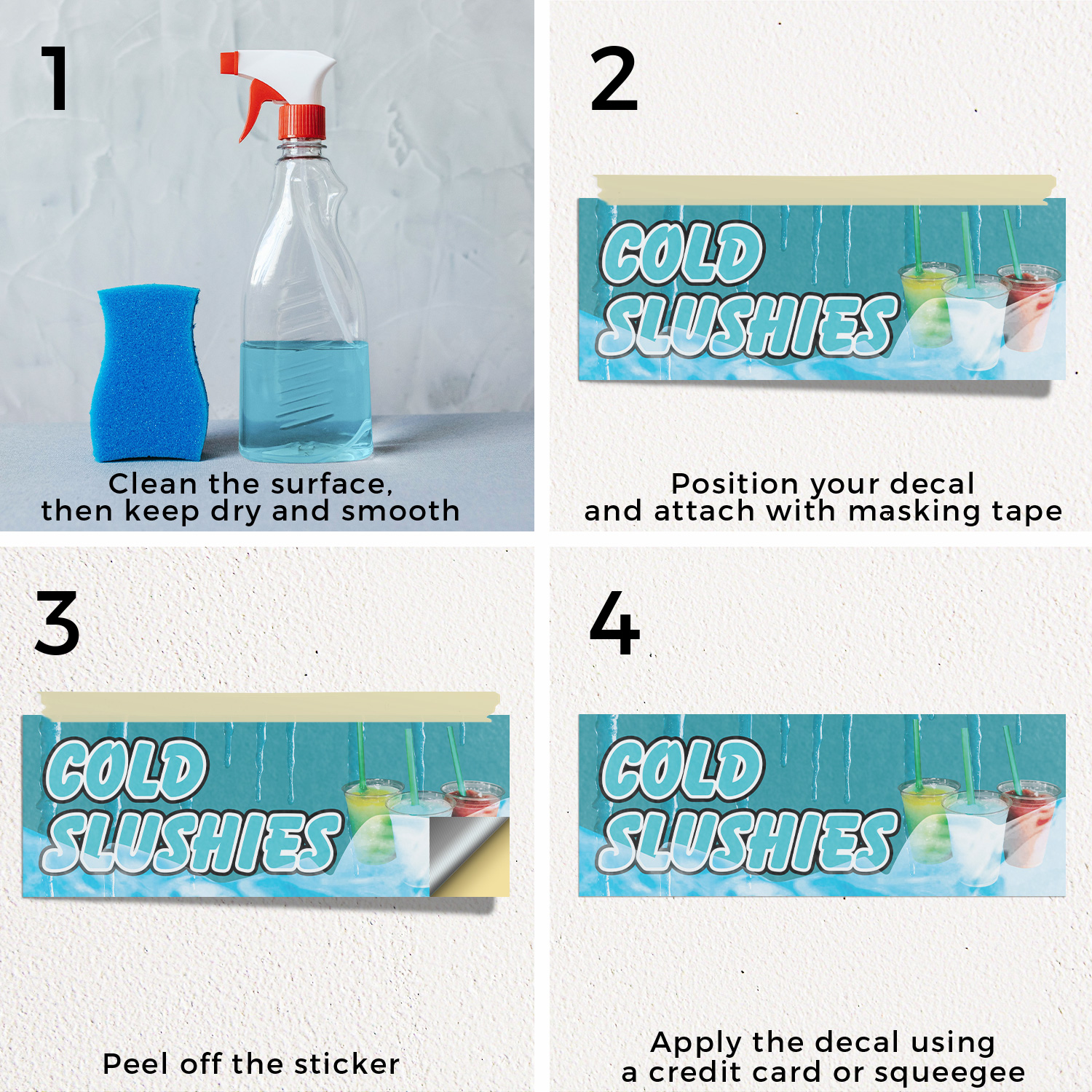 1

Clean the surface,
then keep dry and smooth

2

COLD
SLUSHIES

Position your decal
and attach with masking tape

3

COLD
SLUSHIES

Peel off the sticker

4

COLD
SLUSHIES

Apply the decal using
a credit card or squeegee