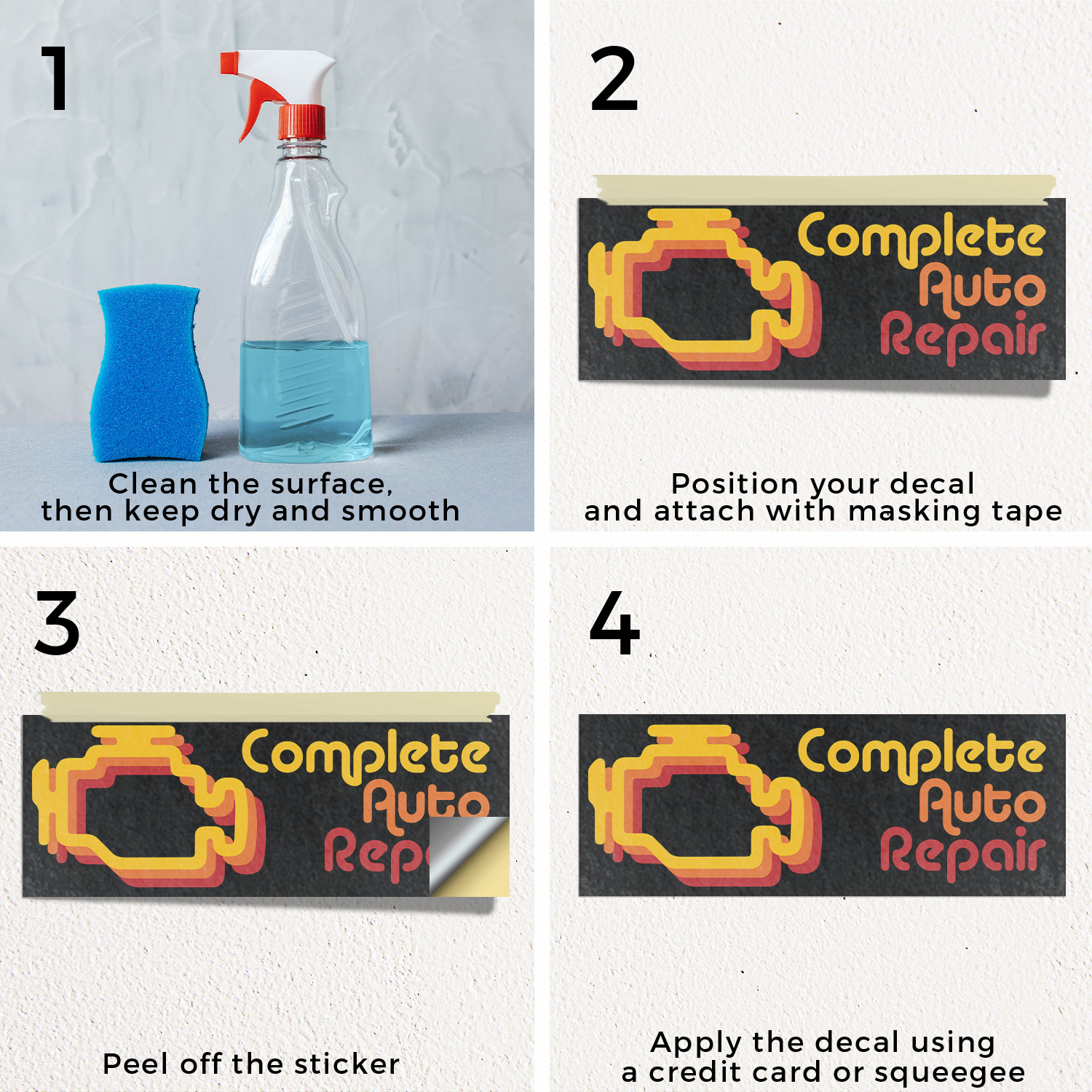 1

Clean the surface, then keep dry and smooth

2

Complete Auto Repair

Position your decal and attach with masking tape

3

Complete Auto Rep

Peel off the sticker

4

Complete Auto Repair

Apply the decal using a credit card or squeegee