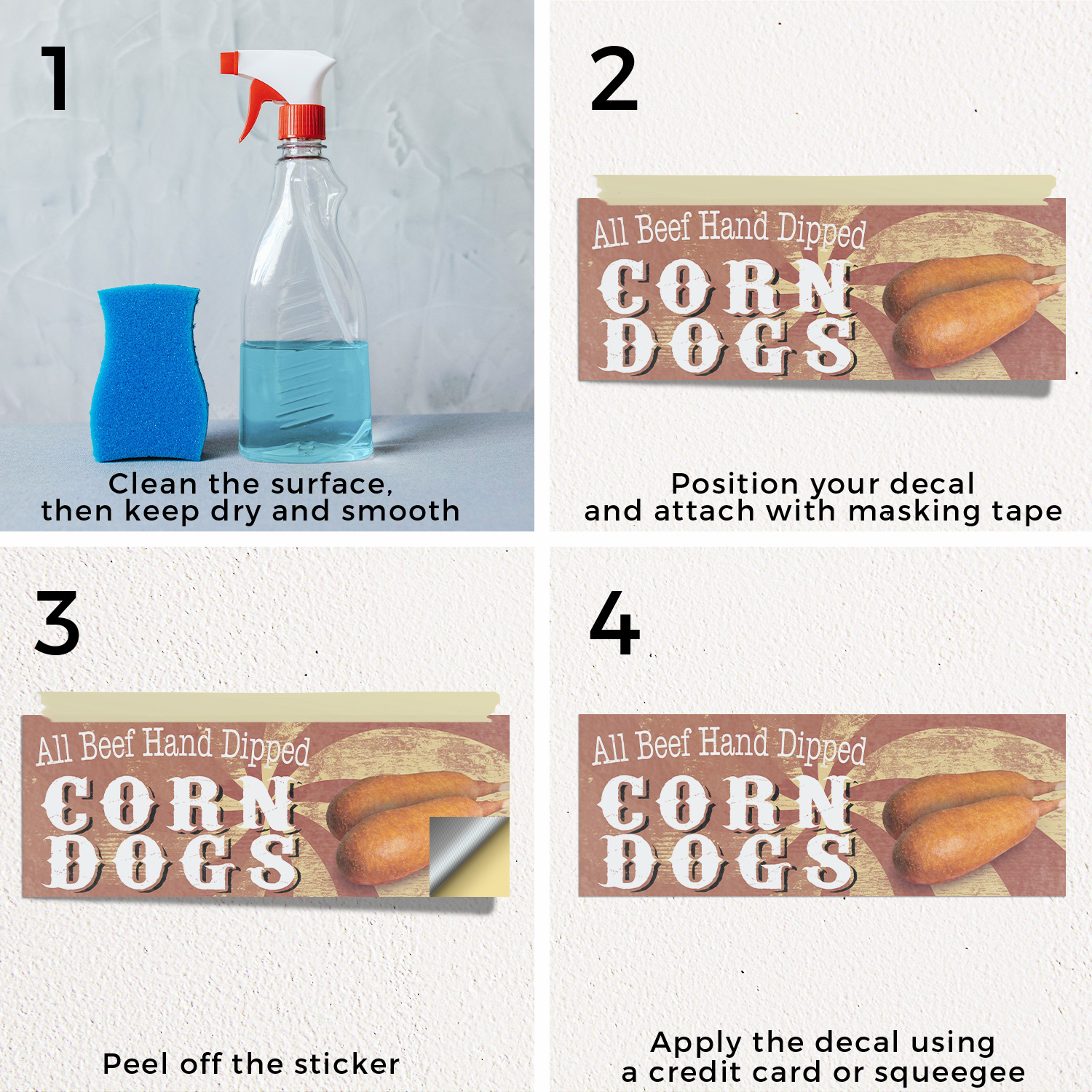 1

Clean the surface, then keep dry and smooth

2

All Beef Hand Dipped
CORN
DOGS

Position your decal and attach with masking tape

3

All Beef Hand Dipped
CORN
DOGS

Peel off the sticker

4

All Beef Hand Dipped
CORN
DOGS

Apply the decal using a credit card or squeegee