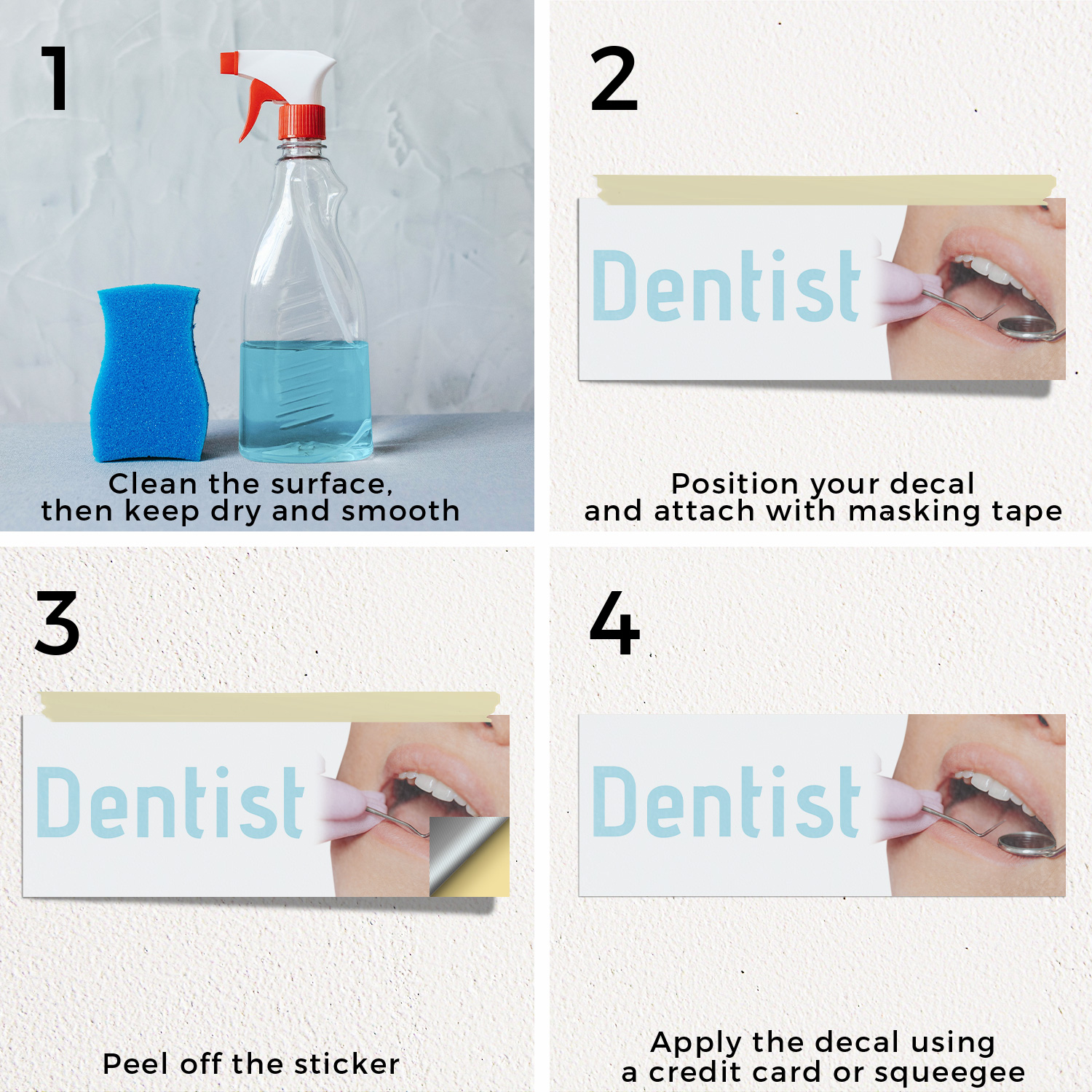 1

Clean the surface, then keep dry and smooth

2

Dentist

Position your decal and attach with masking tape

3

Dentist

Peel off the sticker

4

Dentist

Apply the decal using a credit card or squeegee