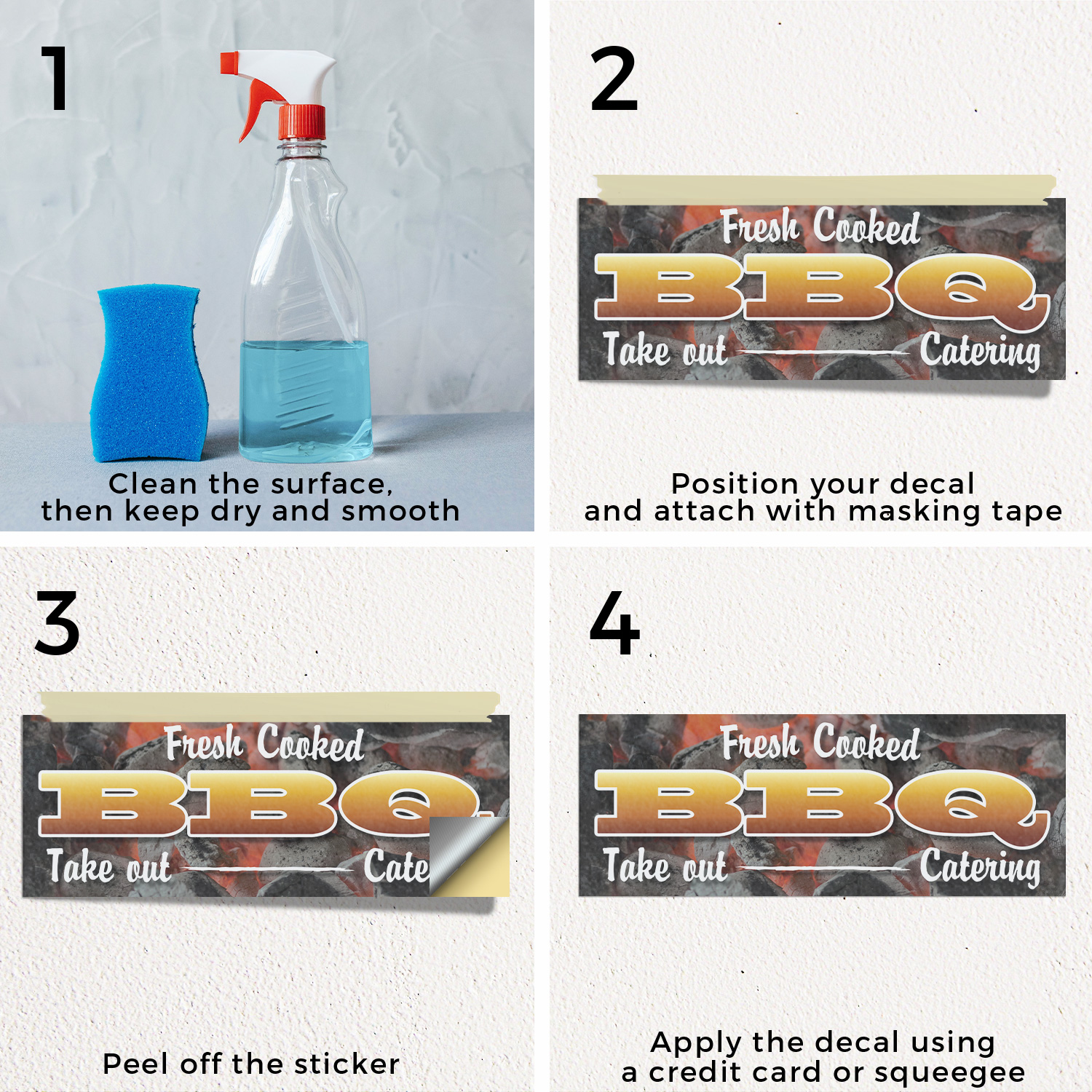 1

Clean the surface, then keep dry and smooth

2

Fresh Cooked
BBQ
Take out Catering

Position your decal and attach with masking tape

3

Fresh Cooked
BBQ
Take out Cate

Peel off the sticker

4

Fresh Cooked
BBQ
Take out Catering

Apply the decal using a credit card or squeegee