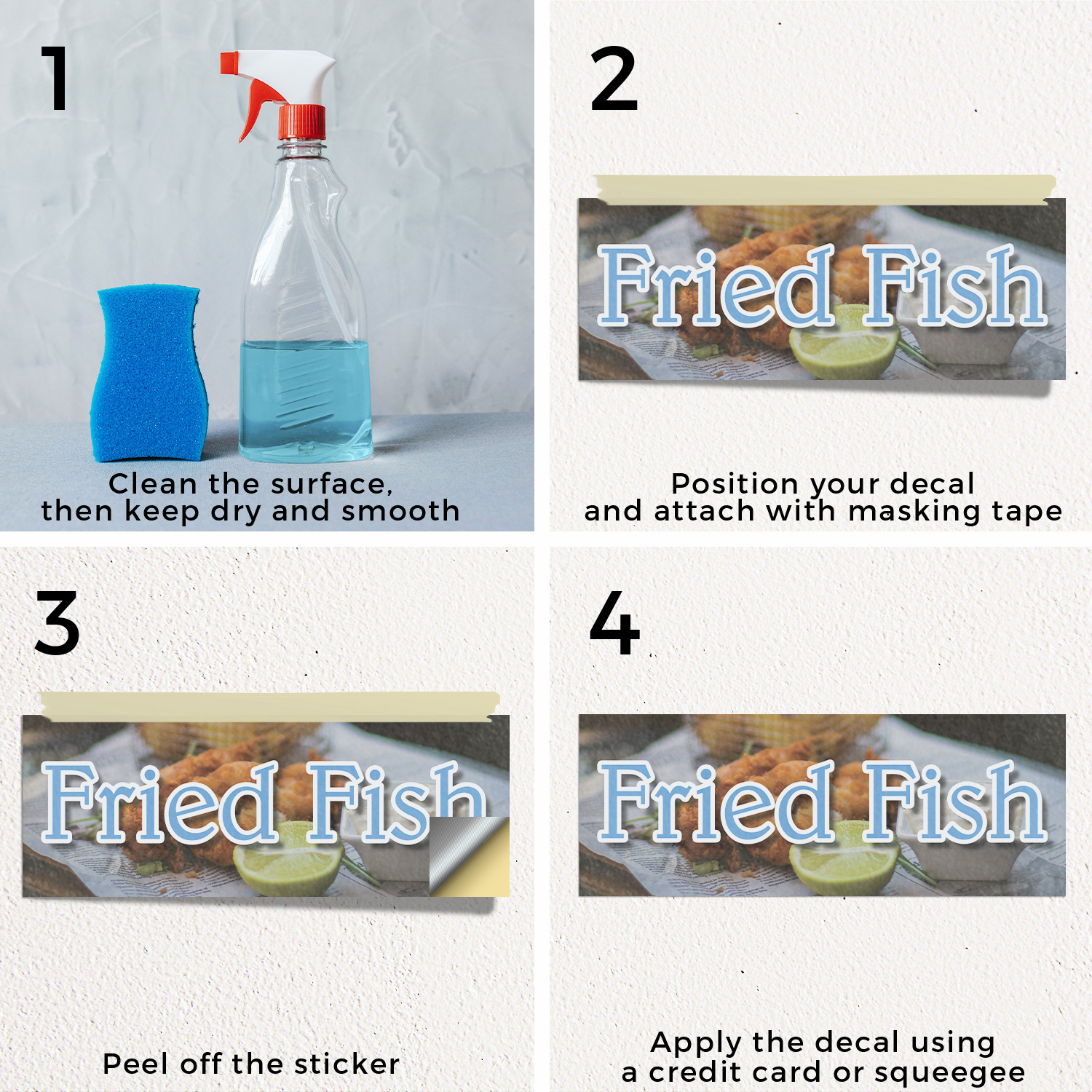 1

Clean the surface, then keep dry and smooth

2

Fried Fish

Position your decal and attach with masking tape

3

Fried Fish

Peel off the sticker

4

Fried Fish

Apply the decal using a credit card or squeegee