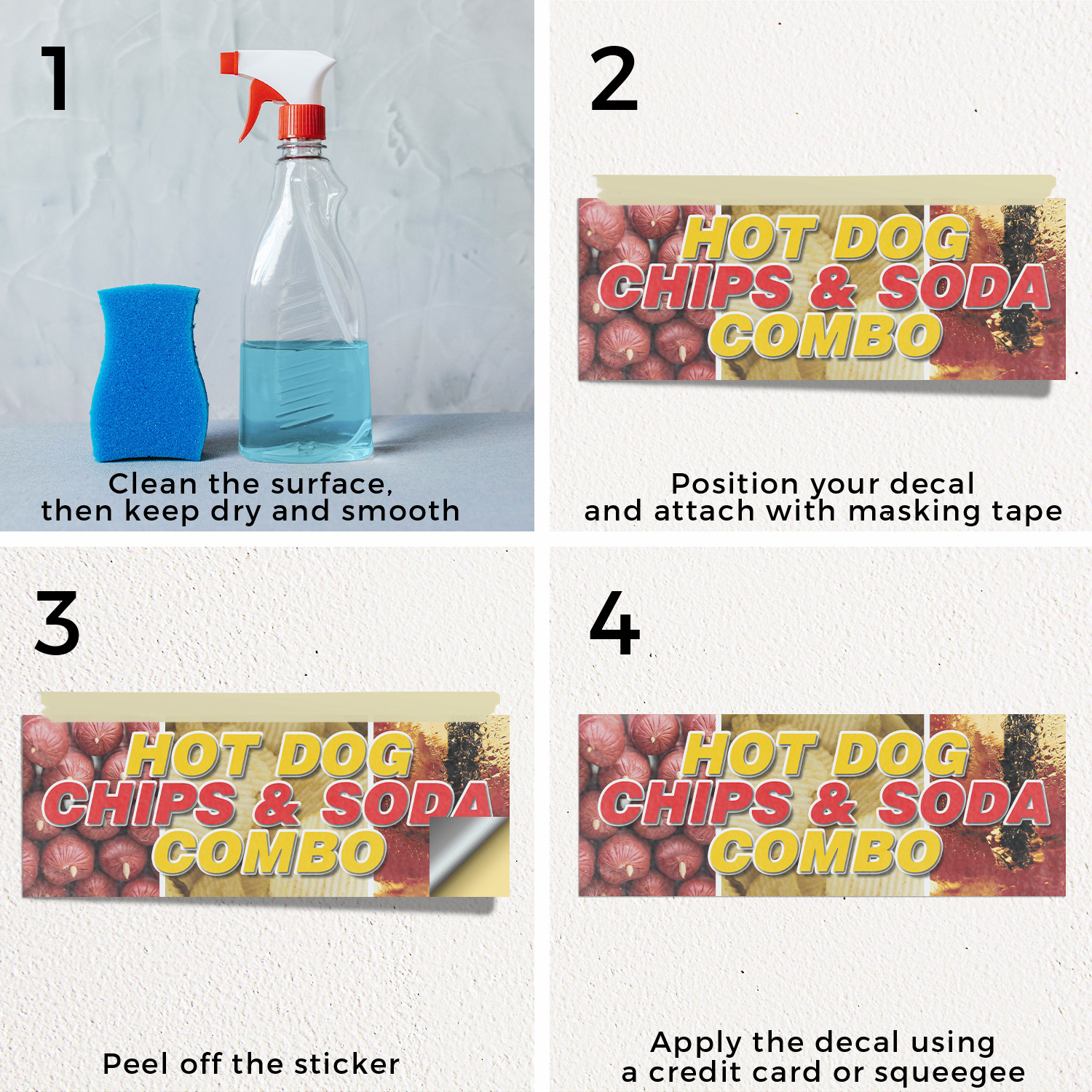 1

Clean the surface, then keep dry and smooth

2

HOT DOG CHIPS & SODA COMBO

Position your decal and attach with masking tape

3

HOT DOG CHIPS & SODA COMBO

Peel off the sticker

4

HOT DOG CHIPS & SODA COMBO

Apply the decal using a credit card or squeegee