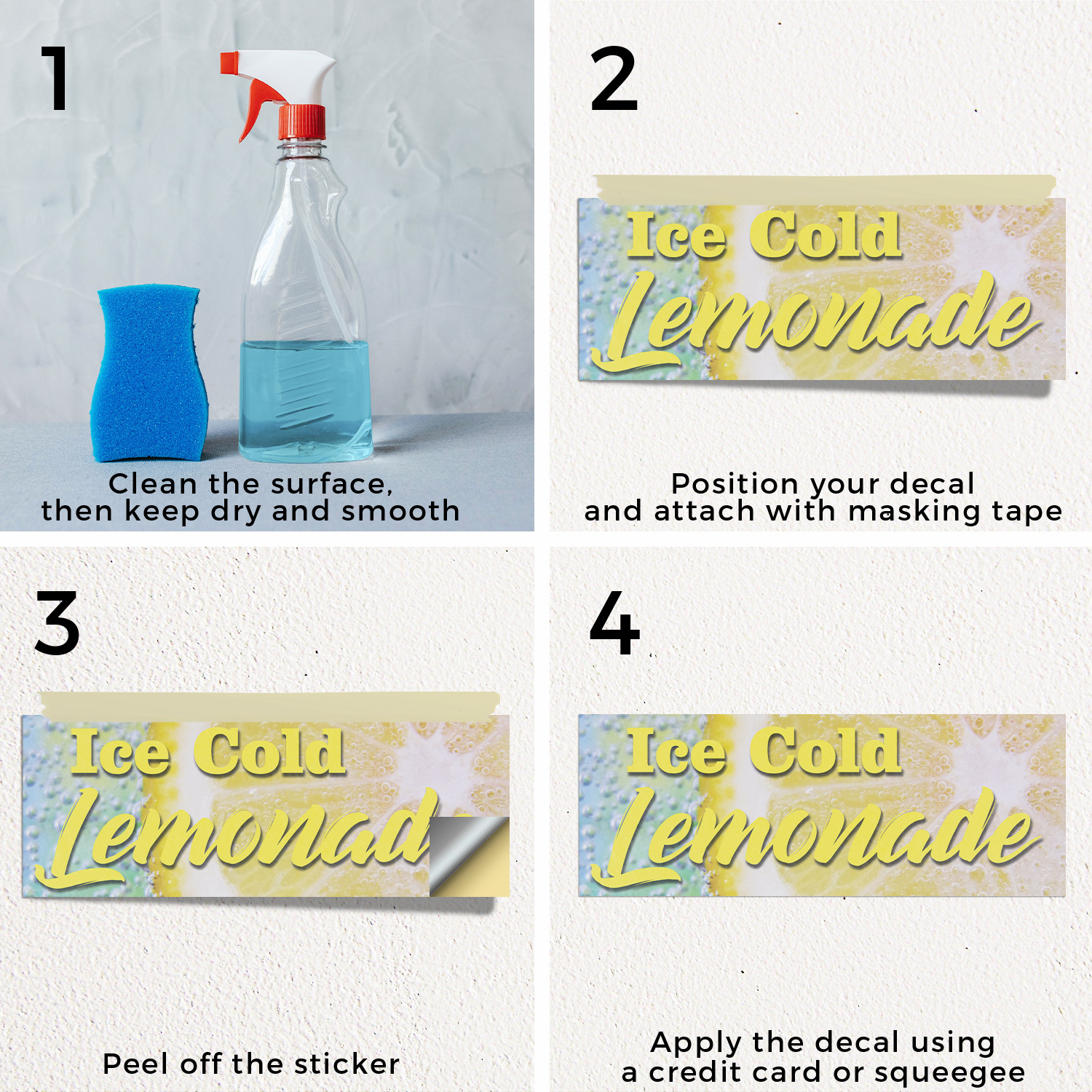 1

Clean the surface, then keep dry and smooth

2

Ice Cold Lemonade

Position your decal and attach with masking tape

3

Ice Cold Lemonad

Peel off the sticker

4

Ice Cold Lemonade

Apply the decal using a credit card or squeegee