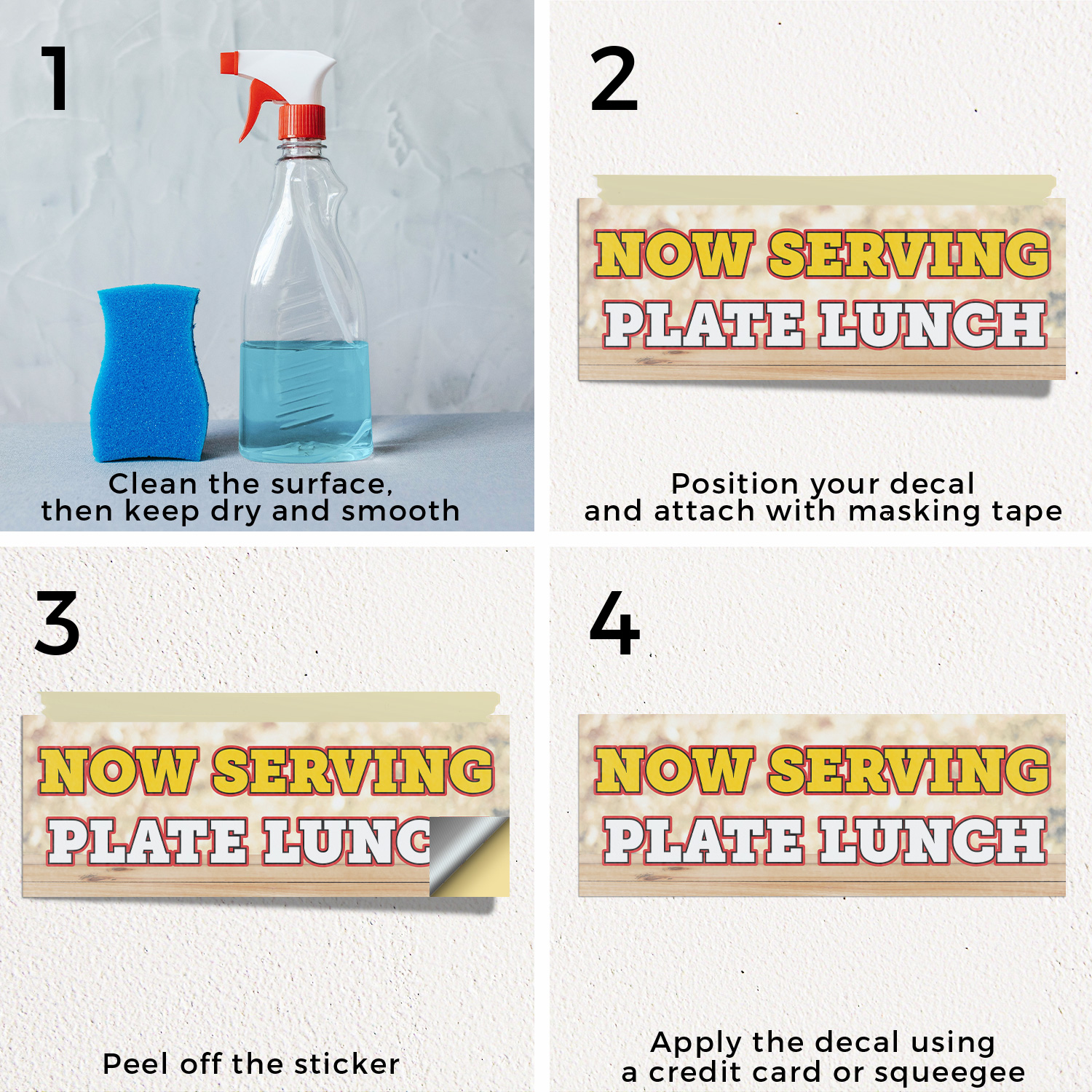 1

Clean the surface, then keep dry and smooth

2

NOW SERVING PLATE LUNCH

Position your decal and attach with masking tape

3

NOW SERVING PLATE LUNC

Peel off the sticker

4

NOW SERVING PLATE LUNCH

Apply the decal using a credit card or squeegee