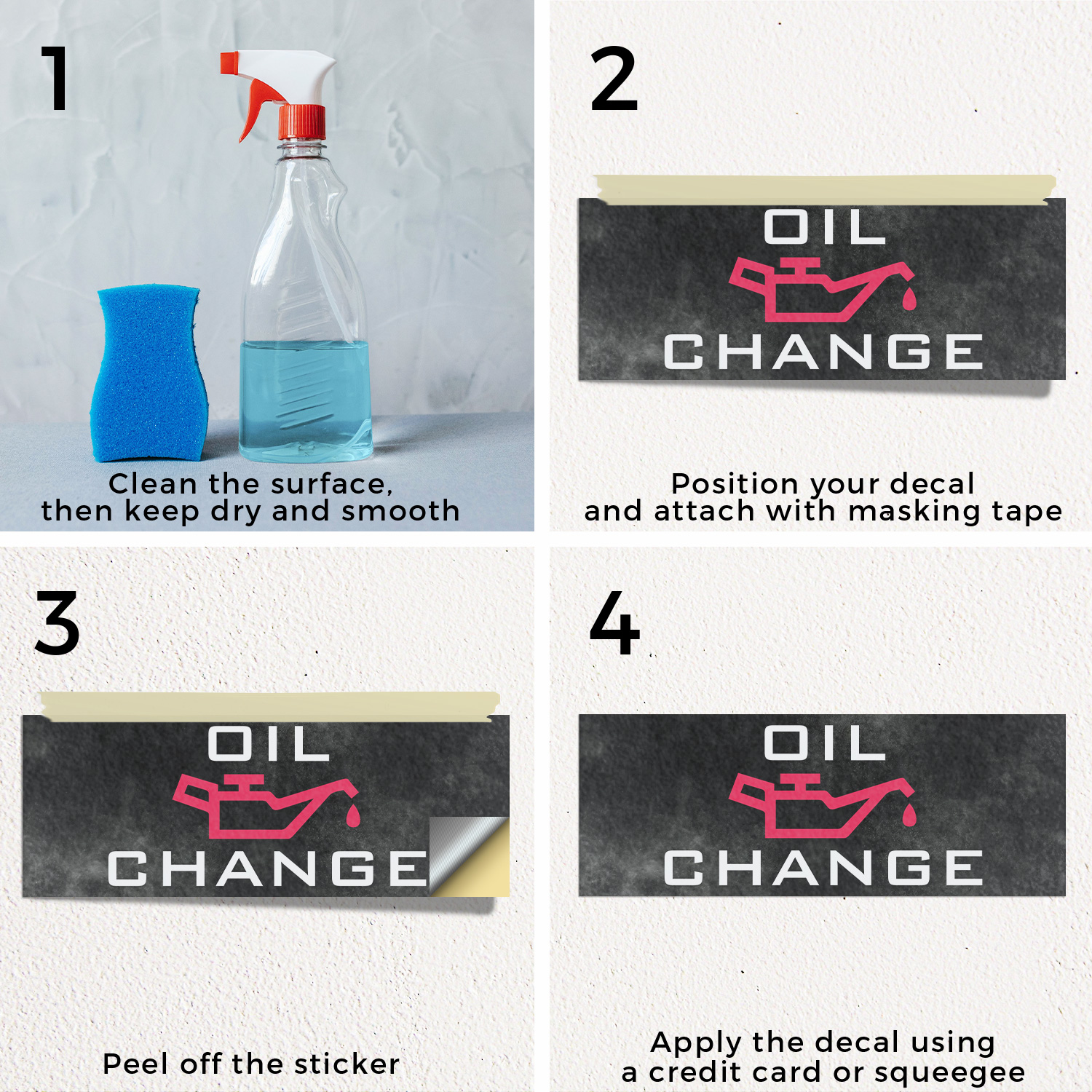 1

Clean the surface,
then keep dry and smooth

2

OIL
CHANGE

Position your decal
and attach with masking tape

3

OIL
CHANGE

Peel off the sticker

4

OIL
CHANGE

Apply the decal using
a credit card or squeegee