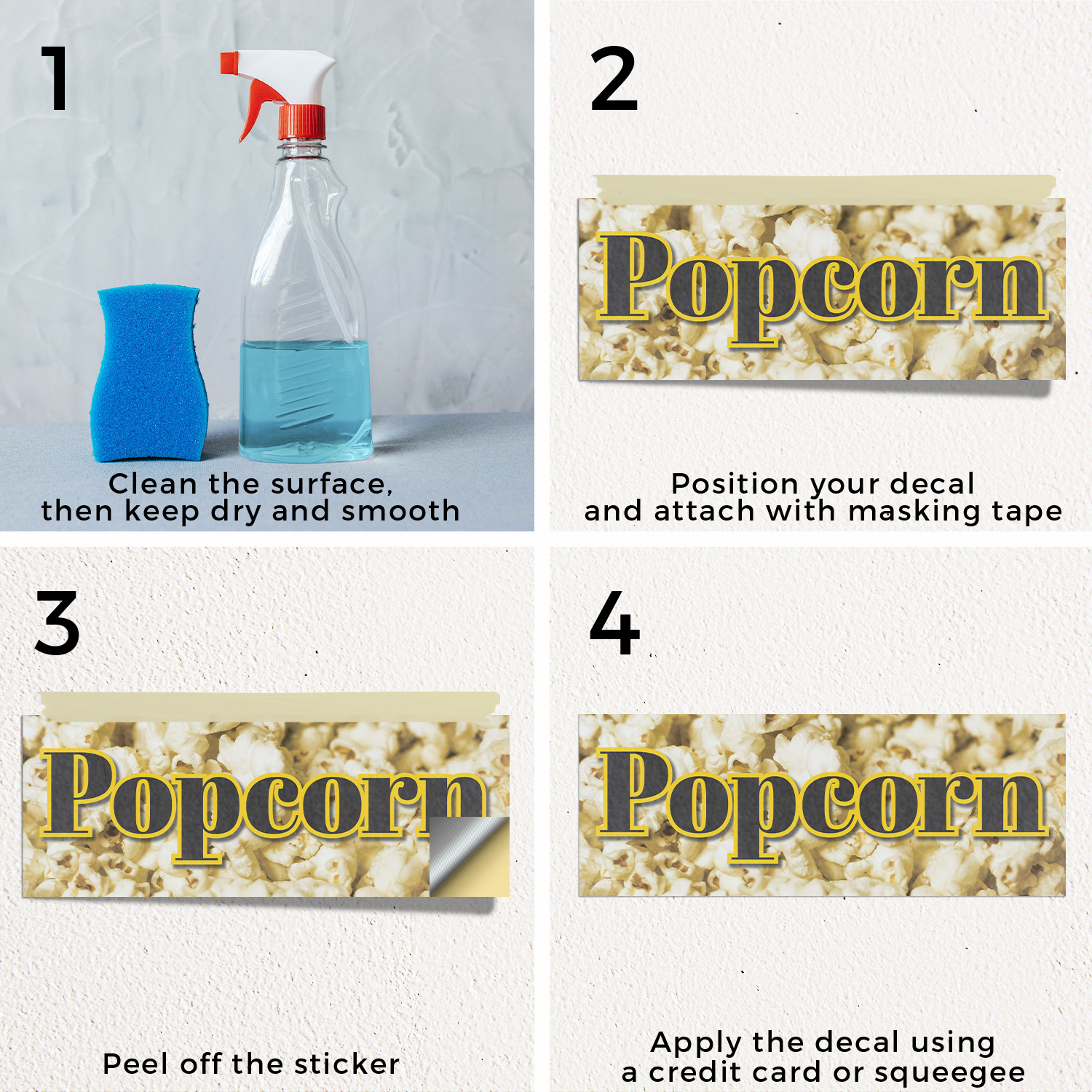 1

Clean the surface, then keep dry and smooth

2

Popcorn

Position your decal and attach with masking tape

3

Popcorn

Peel off the sticker

4

Popcorn

Apply the decal using a credit card or squeegee