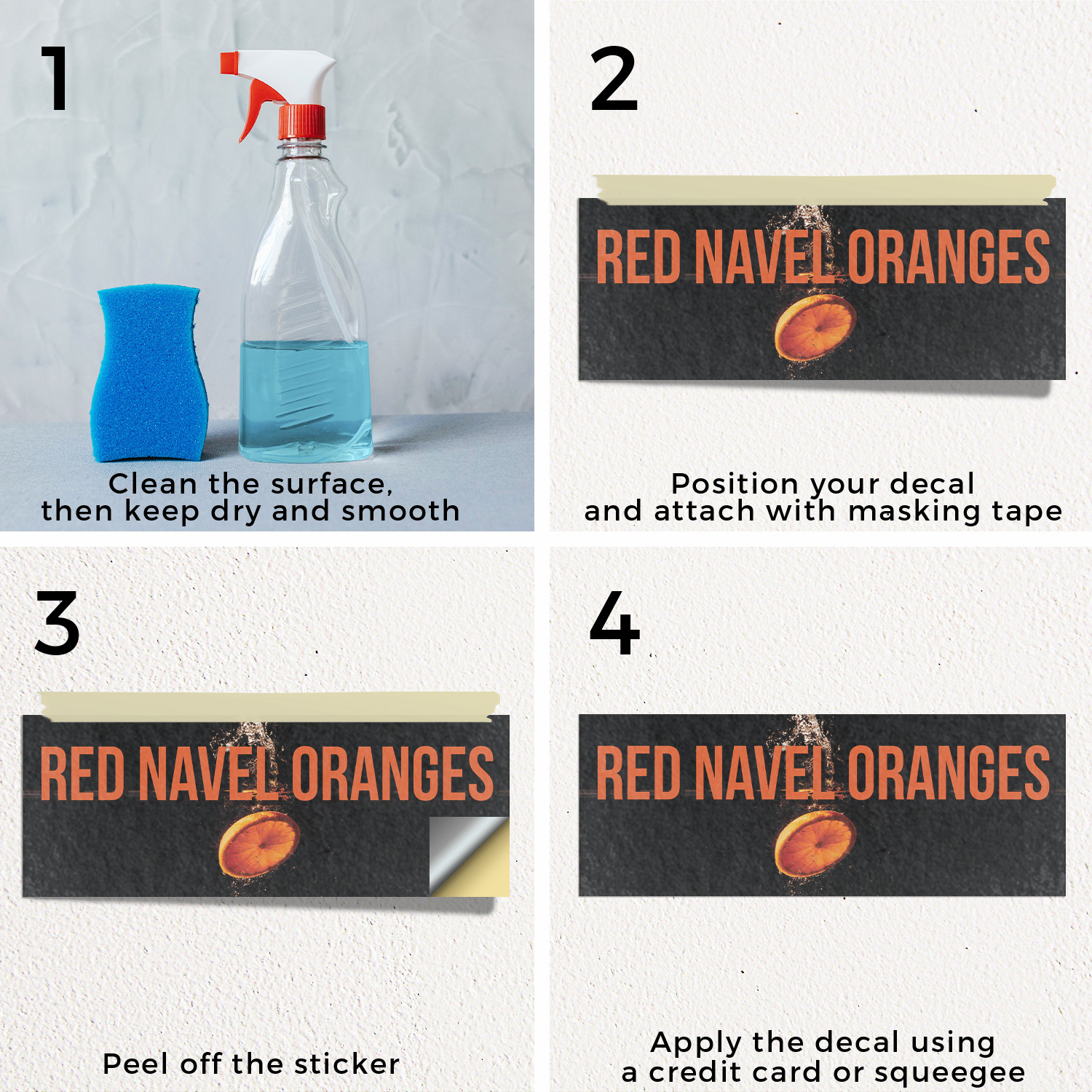 1

Clean the surface, then keep dry and smooth

2

RED NAVEL ORANGES

Position your decal and attach with masking tape

3

RED NAVEL ORANGES

Peel off the sticker

4

RED NAVEL ORANGES

Apply the decal using a credit card or squeegee