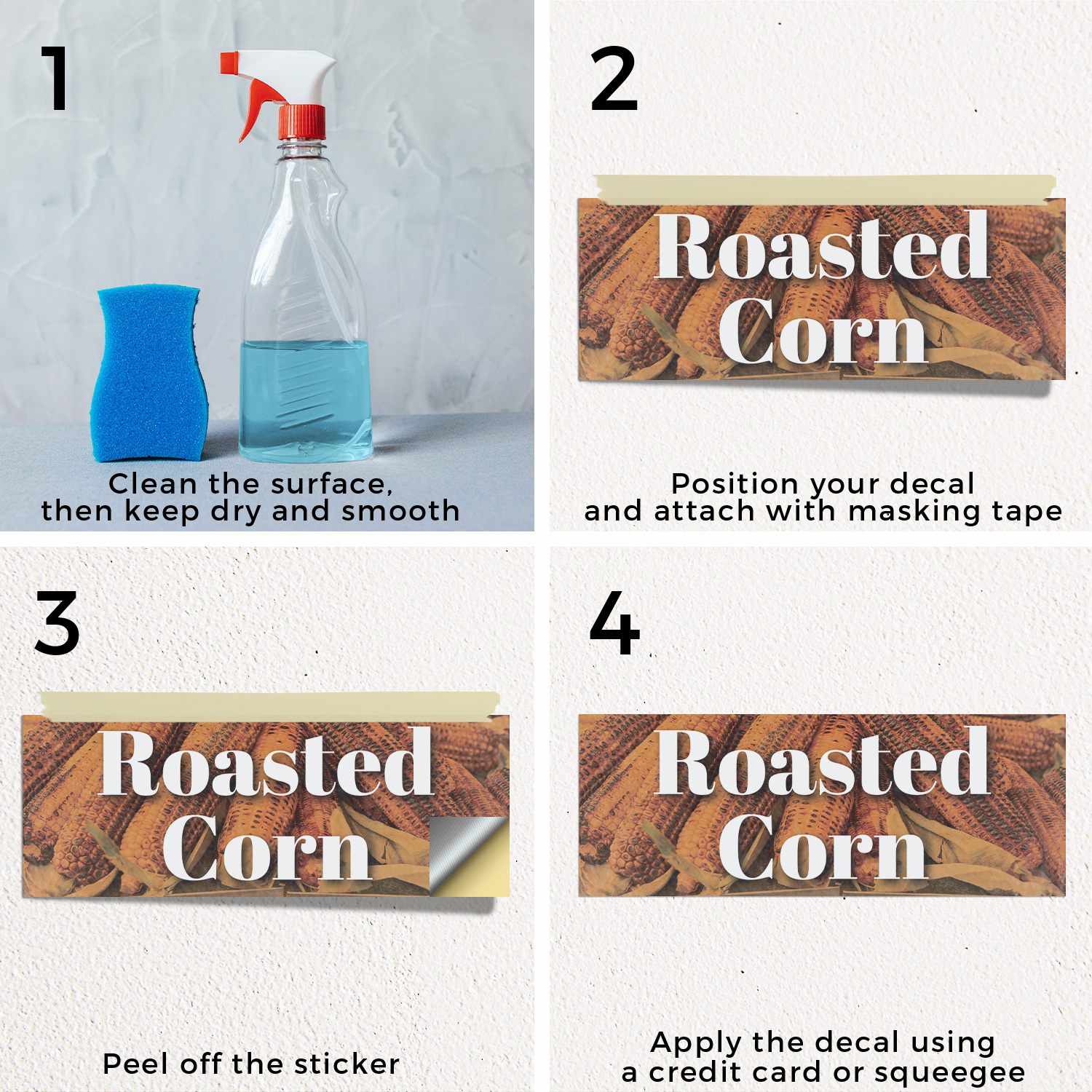 1

Clean the surface, then keep dry and smooth

2

Roasted Corn

Position your decal and attach with masking tape

3

Roasted Corn

Peel off the sticker

4

Roasted Corn

Apply the decal using a credit card or squeegee