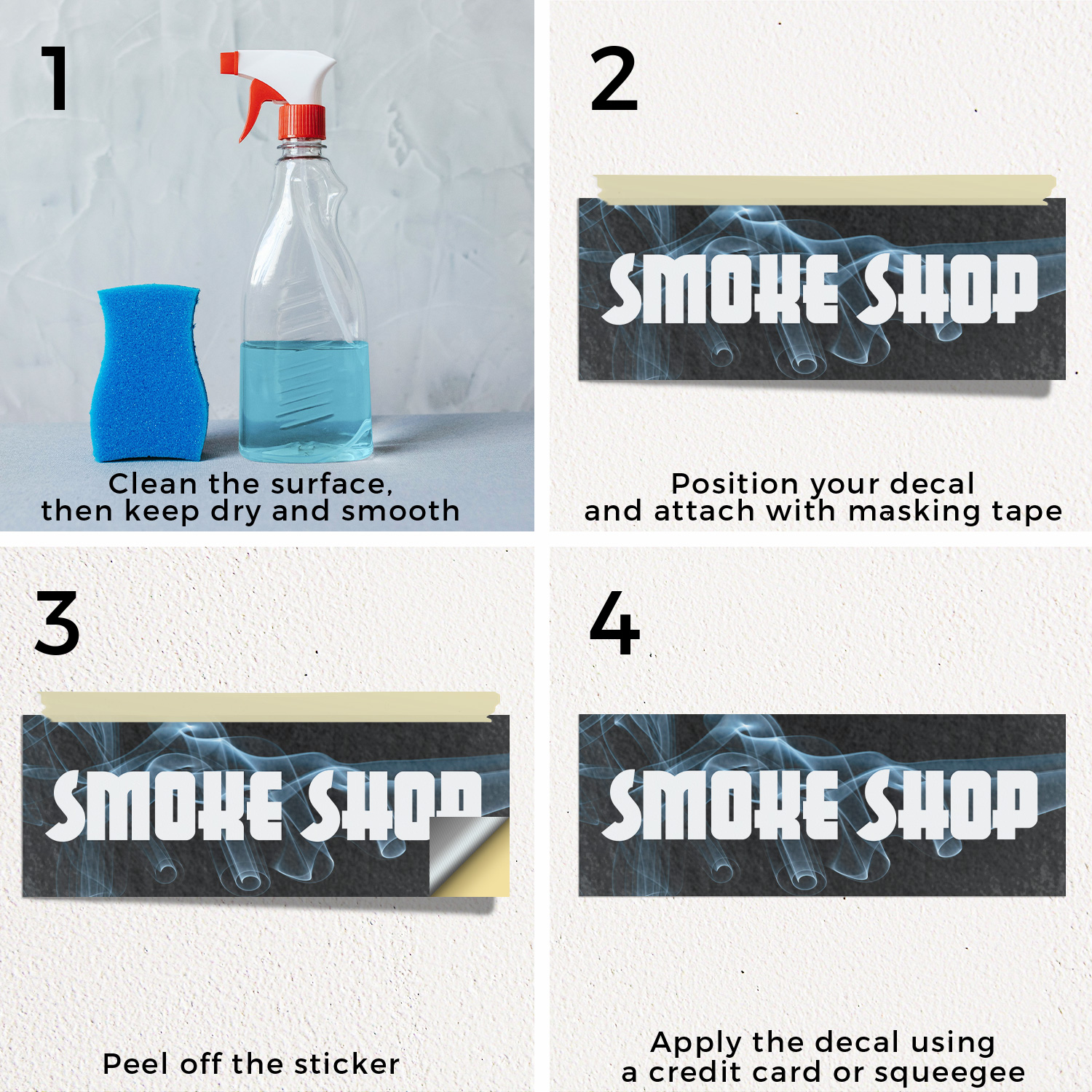 1

Clean the surface, then keep dry and smooth

2

SMOKE SHOP

Position your decal and attach with masking tape

3

SMOKE SHOP

Peel off the sticker

4

SMOKE SHOP

Apply the decal using a credit card or squeegee