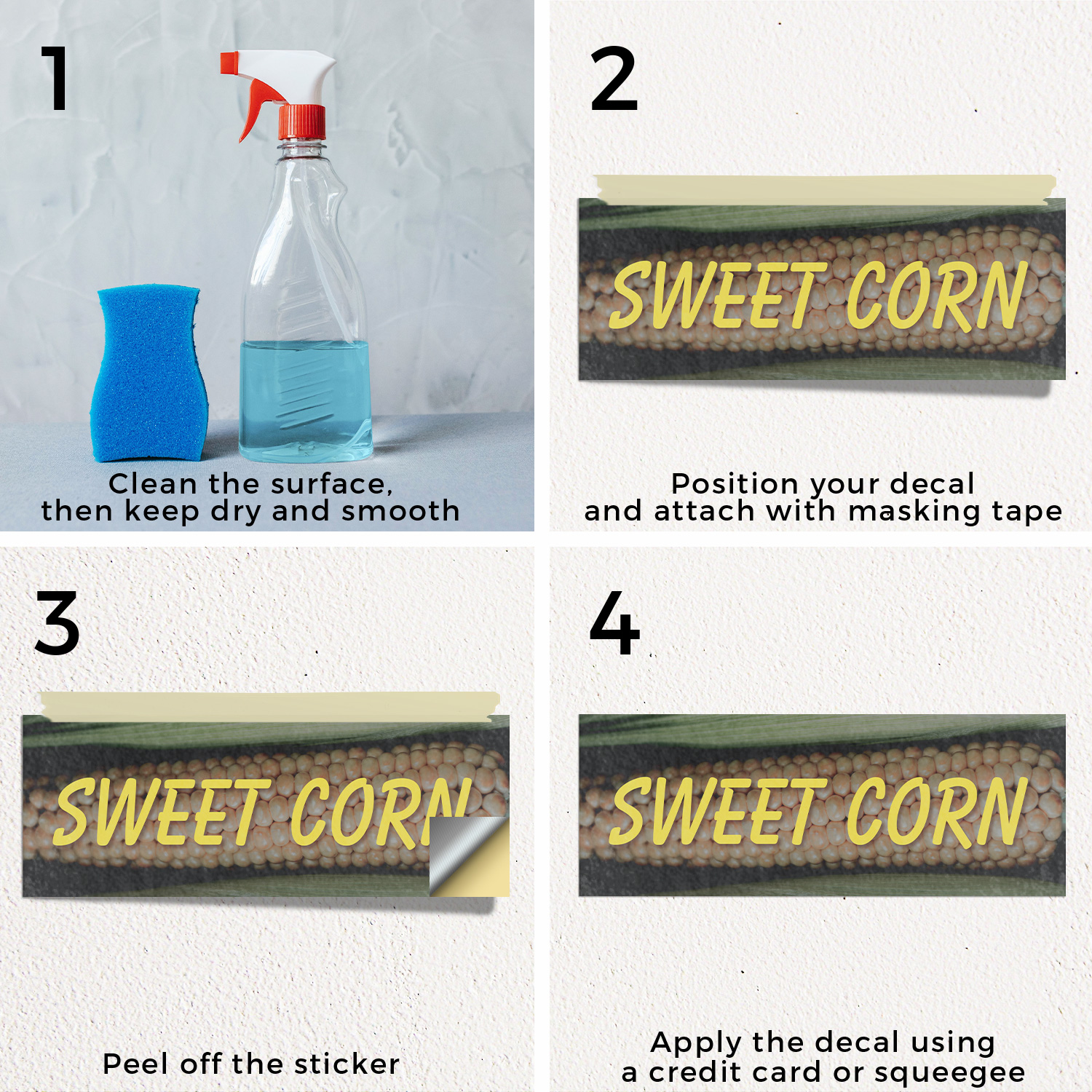 1

Clean the surface, then keep dry and smooth

2

SWEET CORN

Position your decal and attach with masking tape

3

SWEET CORN

Peel off the sticker

4

SWEET CORN

Apply the decal using a credit card or squeegee