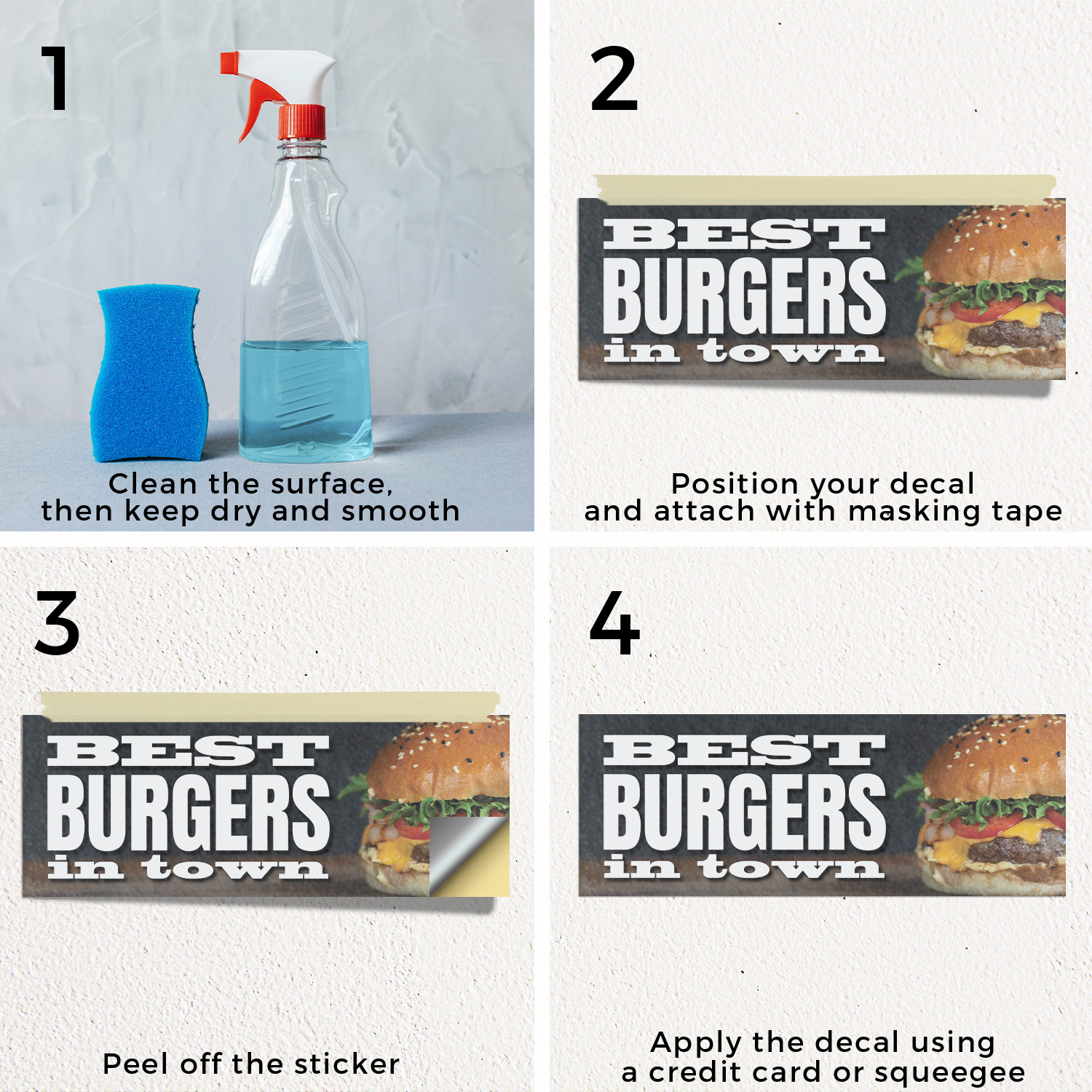 1

Clean the surface, then keep dry and smooth

2

BEST BURGERS in town

Position your decal and attach with masking tape

3

BEST BURGERS in town

Peel off the sticker

4

BEST BURGERS in town

Apply the decal using a credit card or squeegee