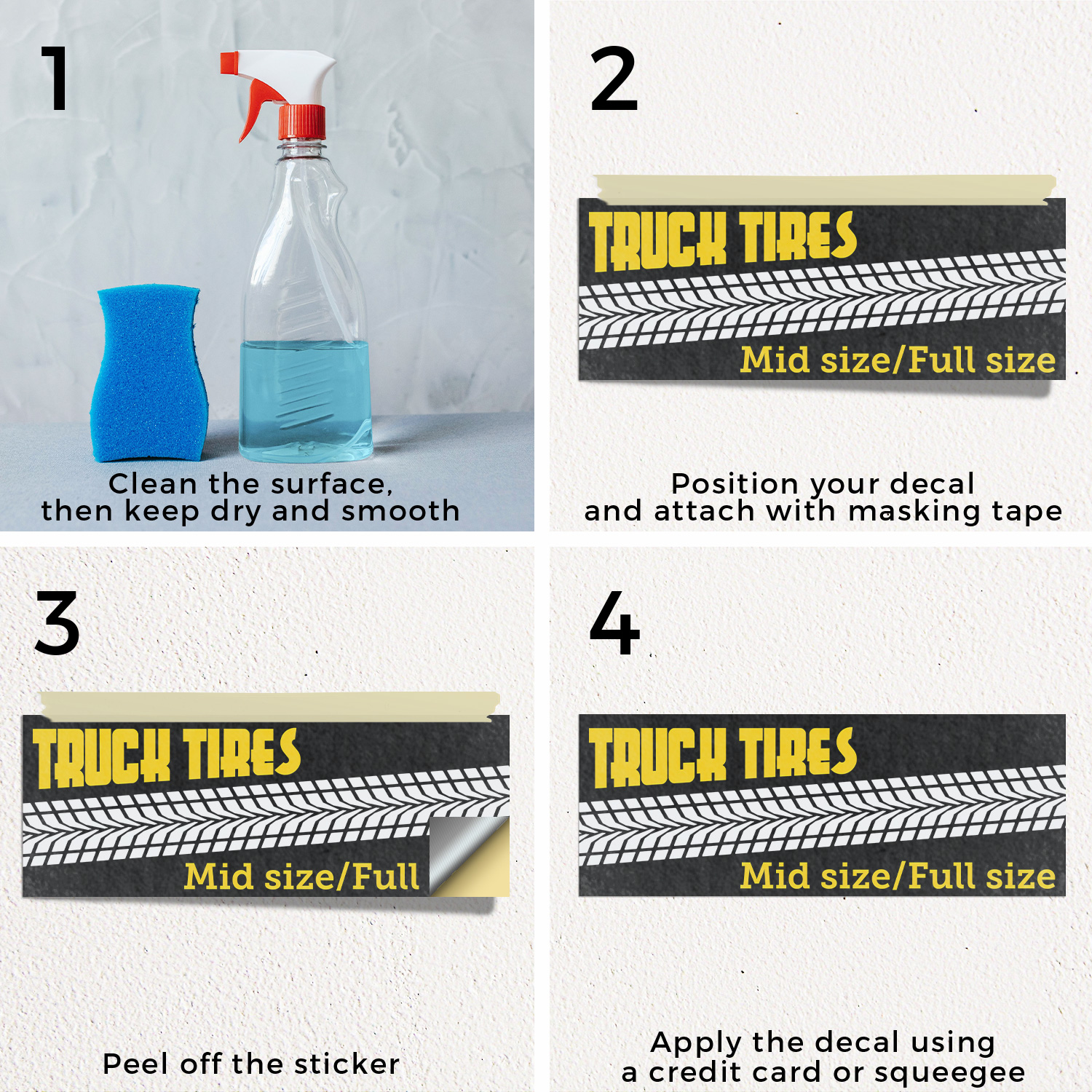 1

Clean the surface, then keep dry and smooth

2

TRUCK TIRES

Mid size/Full size

Position your decal and attach with masking tape

3

TRUCK TIRES

Mid size/Full

Peel off the sticker

4

TRUCK TIRES

Mid size/Full size

Apply the decal using a credit card or squeegee