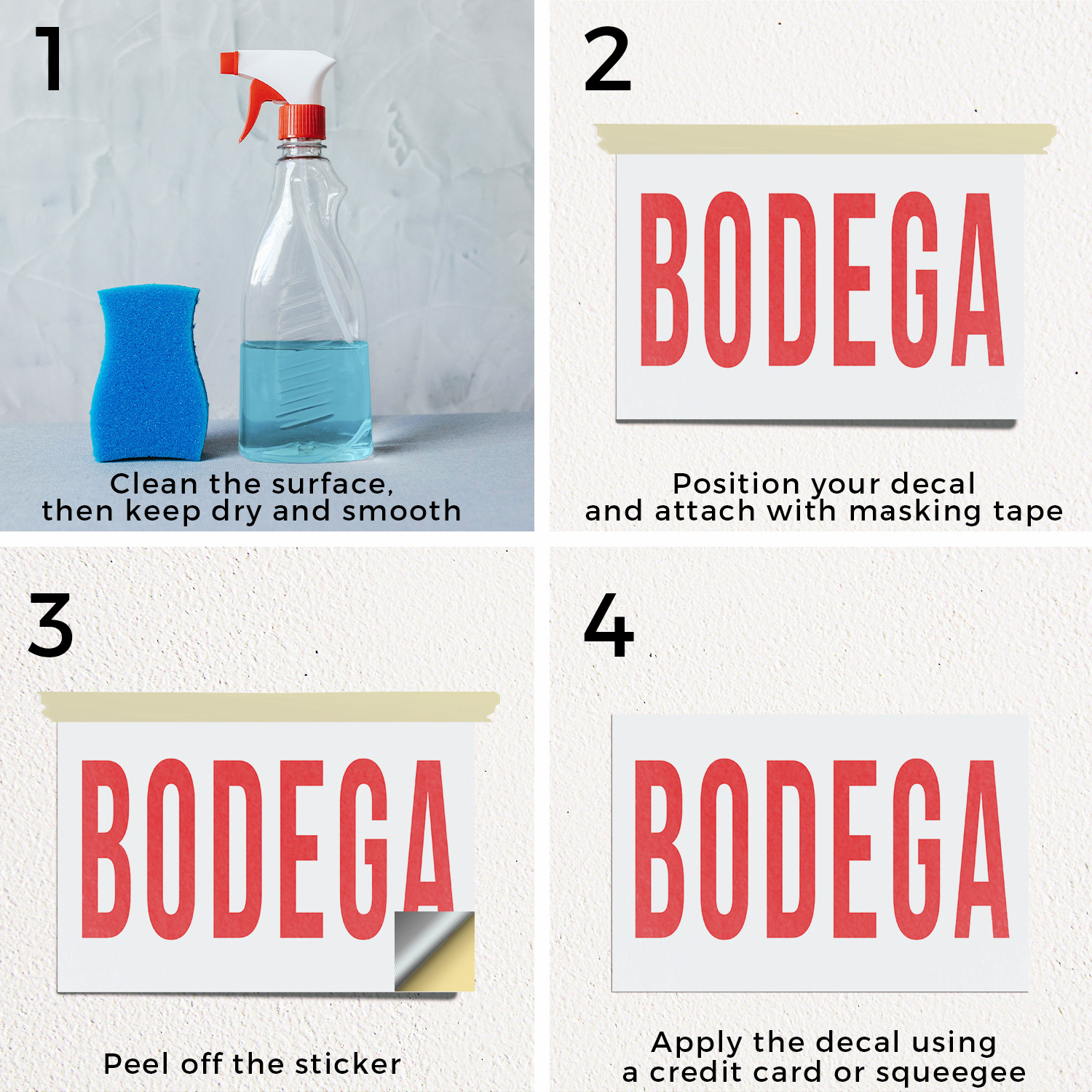 1

Clean the surface,
then keep dry and smooth

2

BODEGA

Position your decal
and attach with masking tape

3

BODEGA

Peel off the sticker

4

BODEGA

Apply the decal using
a credit card or squeegee