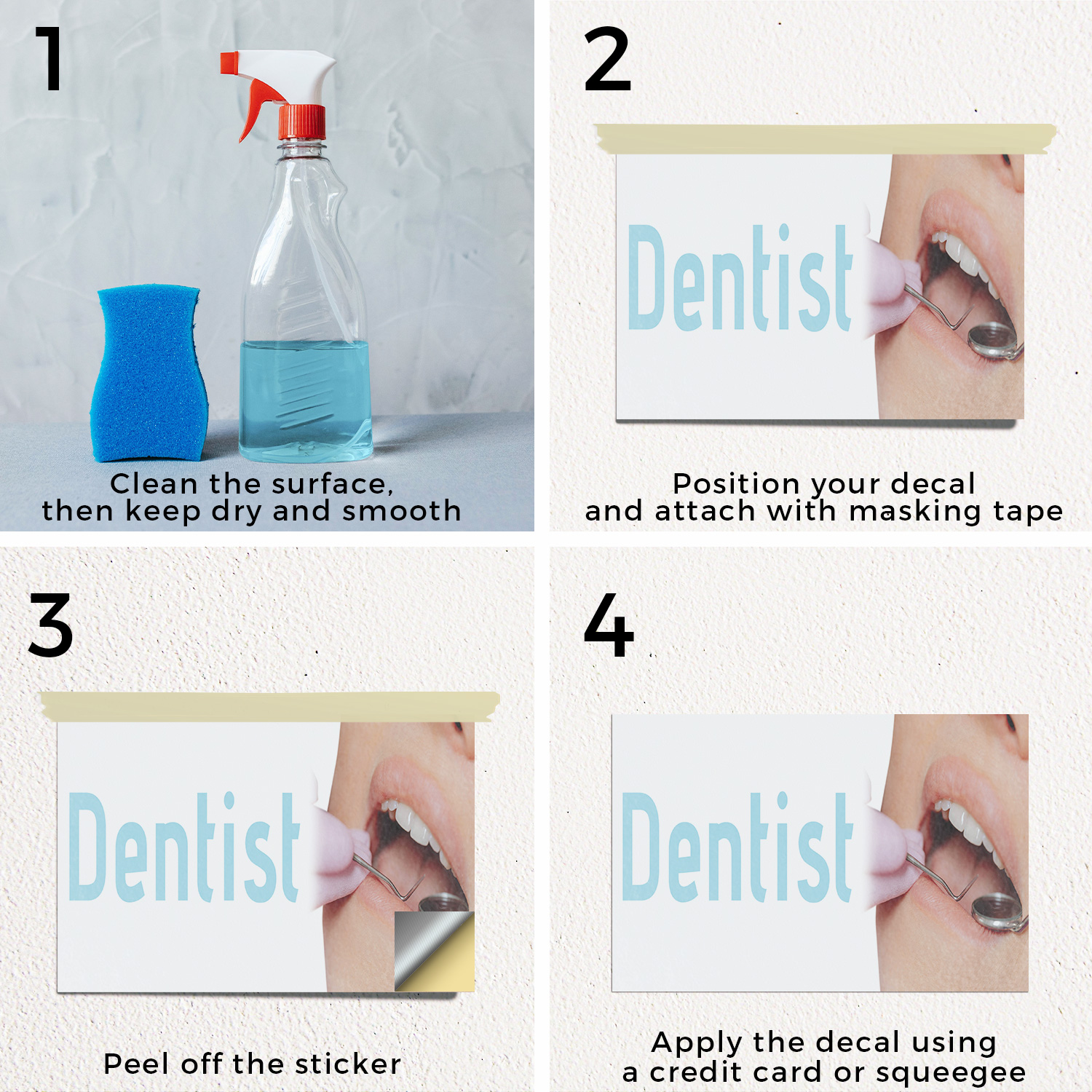 1

Clean the surface,
then keep dry and smooth

2

Dentist

Position your decal
and attach with masking tape

3

Dentist

Peel off the sticker

4

Dentist

Apply the decal using
a credit card or squeegee