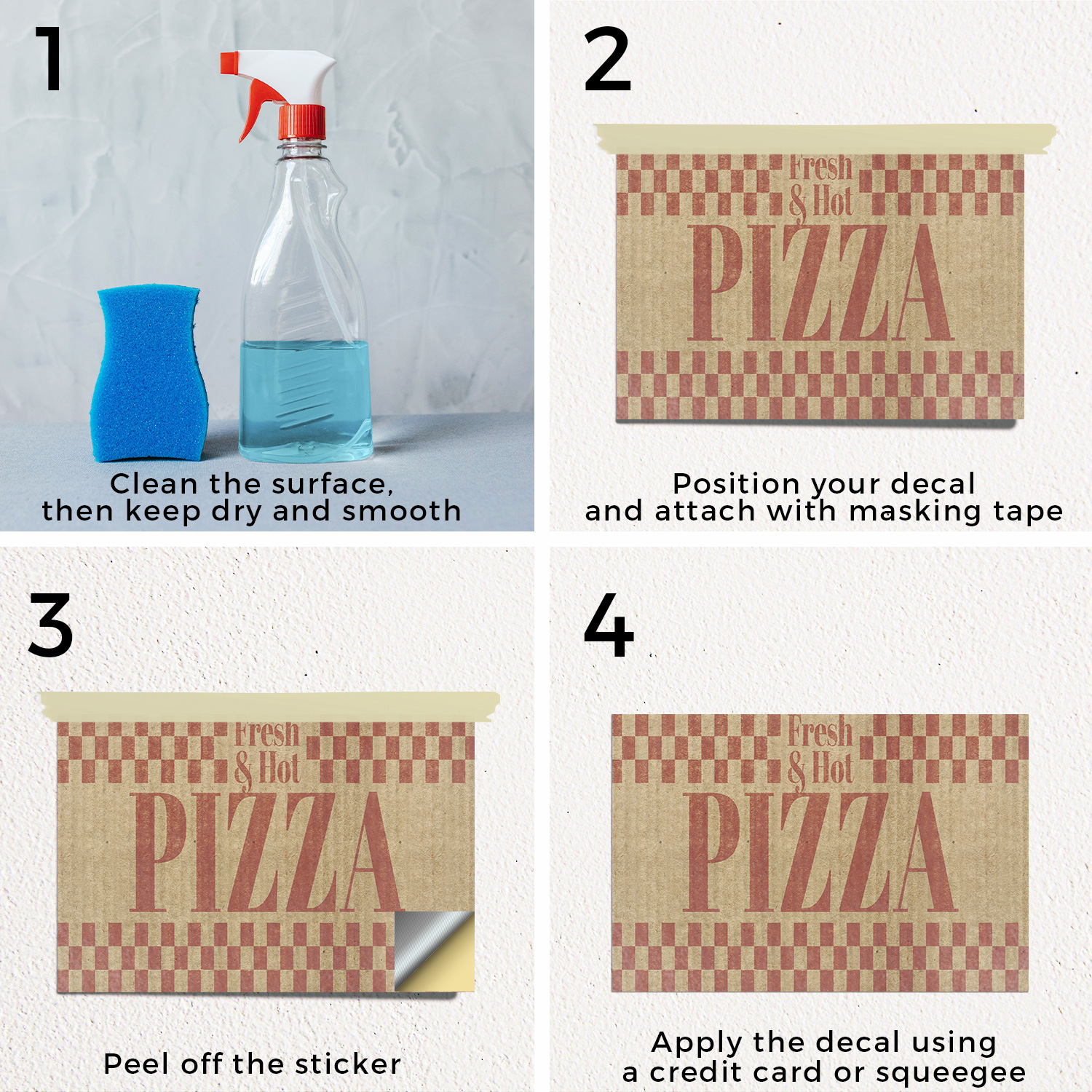 1

Clean the surface, then keep dry and smooth

2

Fresh & Hot PIZZA

Position your decal and attach with masking tape

3

Fresh & Hot PIZZA

Peel off the sticker

4

Fresh & Hot PIZZA

Apply the decal using a credit card or squeegee