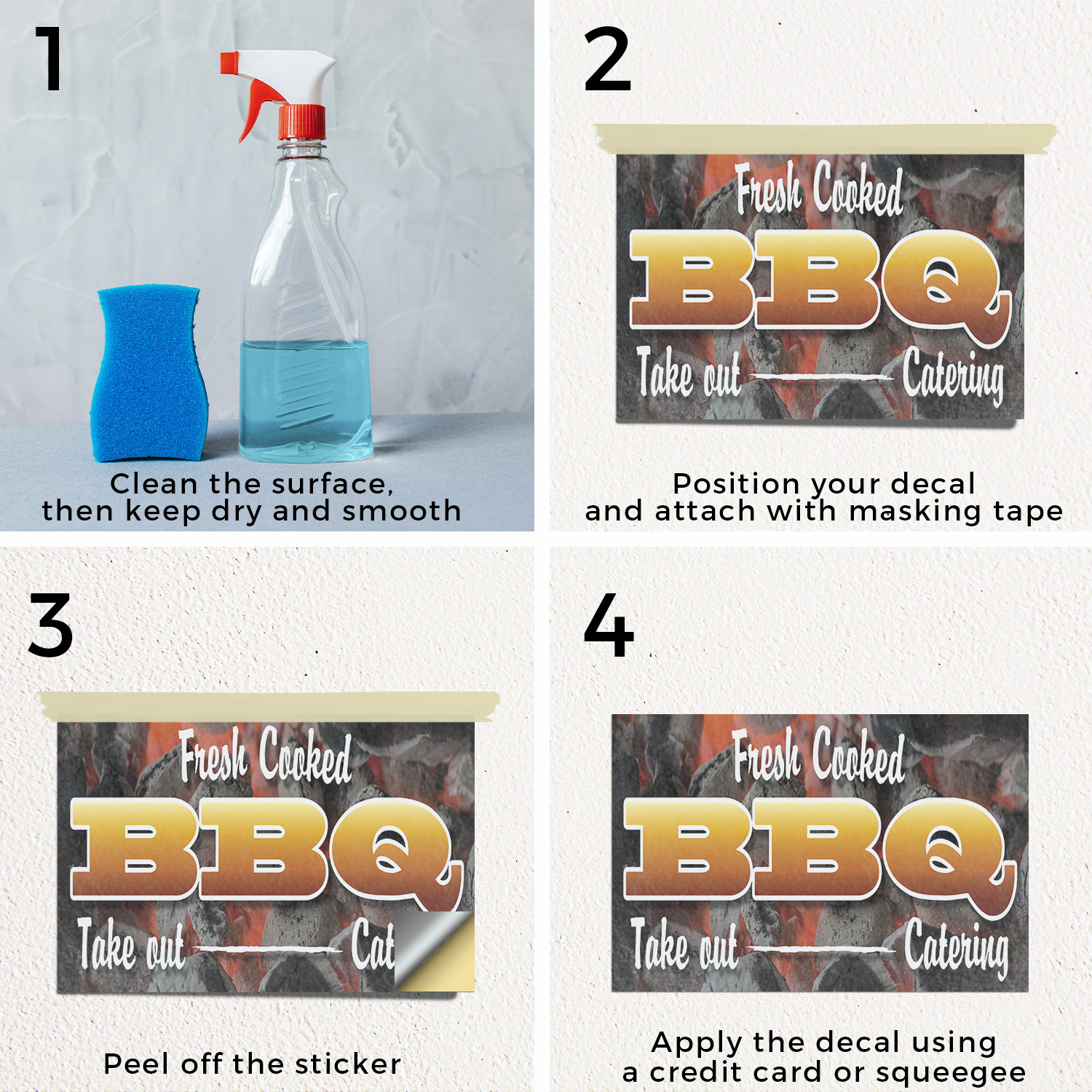 1

Clean the surface, then keep dry and smooth

2

Fresh Cooked
BBQ
Take out Catering

Position your decal and attach with masking tape

3

Fresh Cooked
BBQ
Take out Cat

Peel off the sticker

4

Fresh Cooked
BBQ
Take out Catering

Apply the decal using a credit card or squeegee