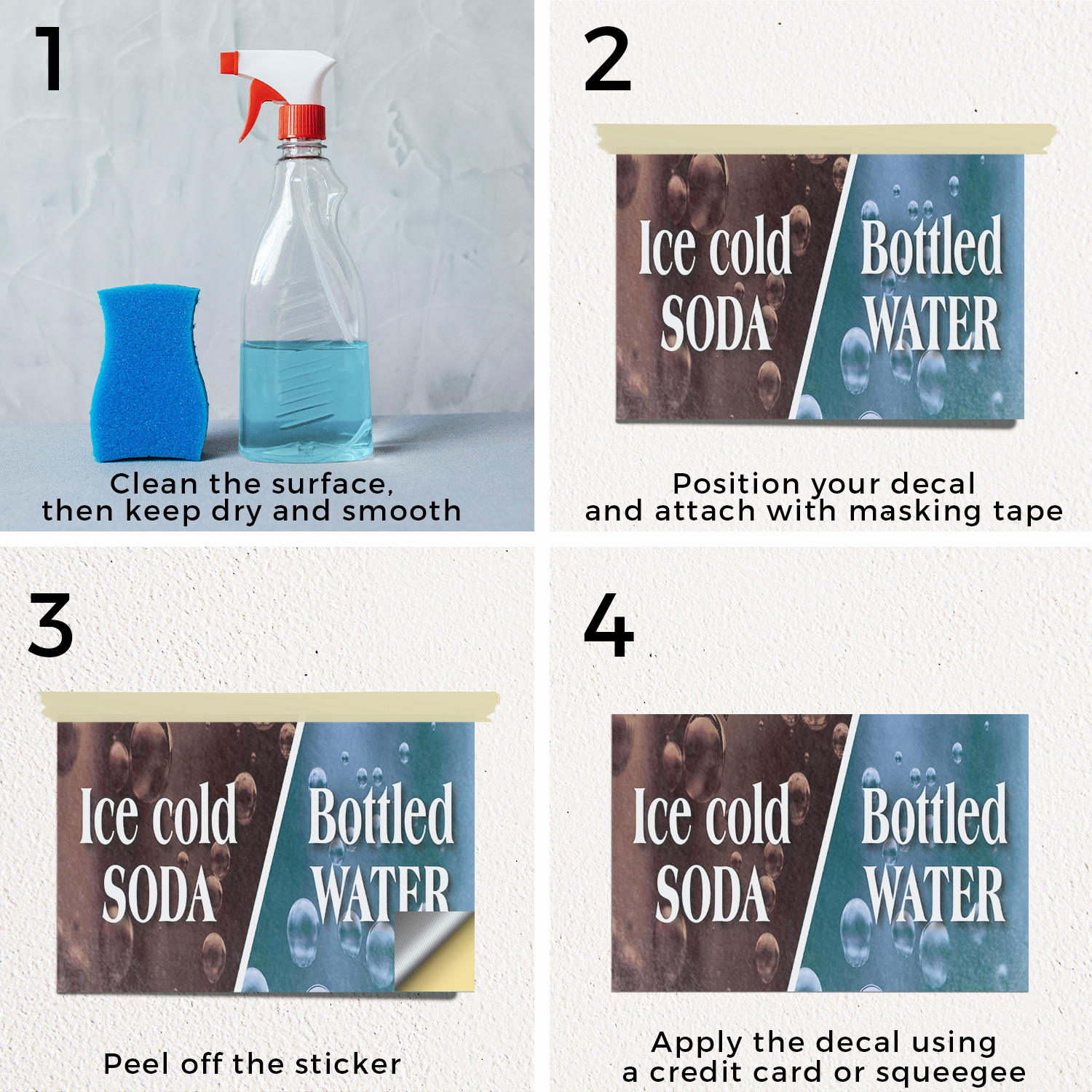 1

Clean the surface, then keep dry and smooth

2

Ice cold SODA

Bottled WATER

Position your decal and attach with masking tape

3

Ice cold SODA

Bottled WATER

Peel off the sticker

4

Ice cold SODA

Bottled WATER

Apply the decal using a credit card or squeegee