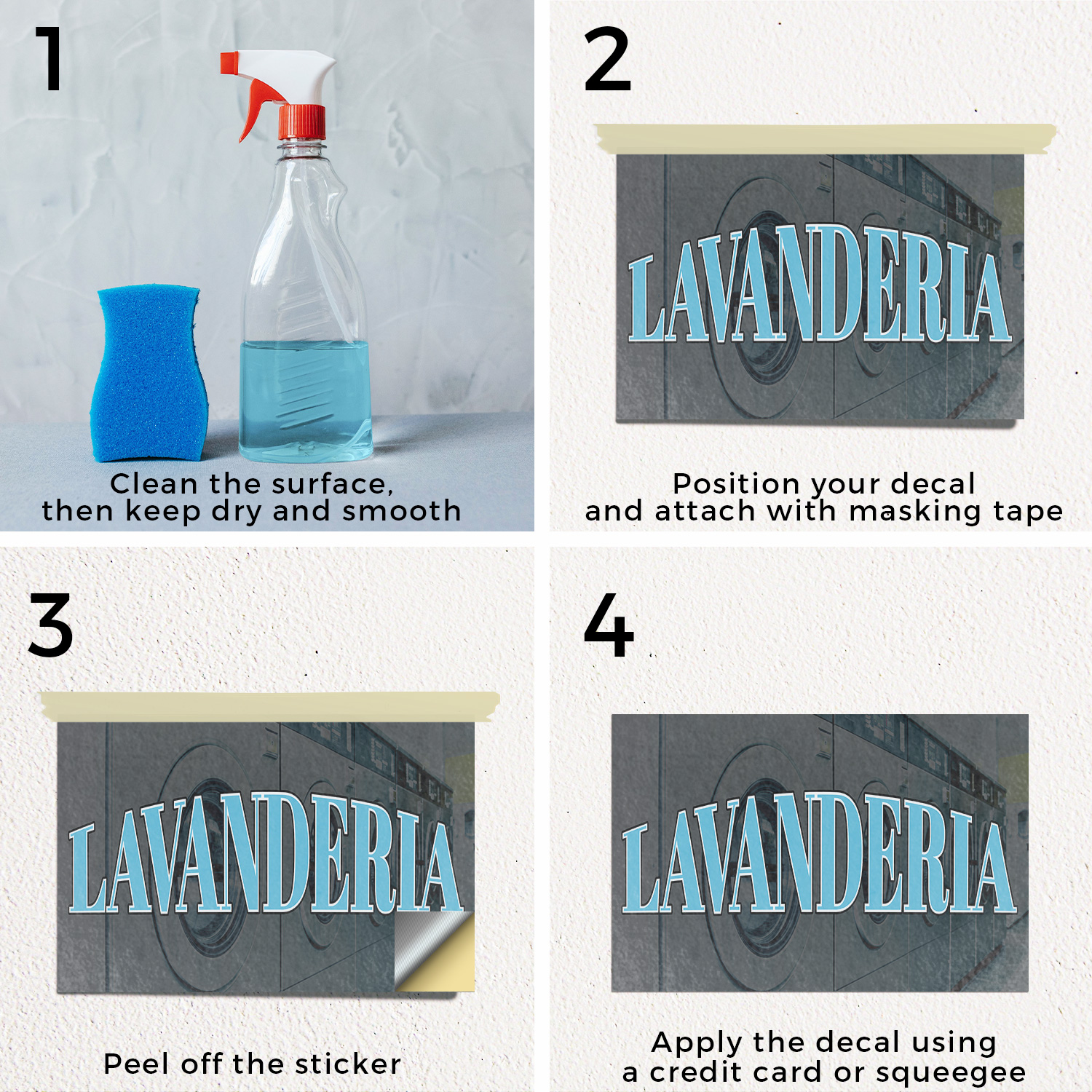 1

Clean the surface, then keep dry and smooth

2

LAVANDERIA

Position your decal and attach with masking tape

3

LAVANDERIA

Peel off the sticker

4

LAVANDERIA

Apply the decal using a credit card or squeegee