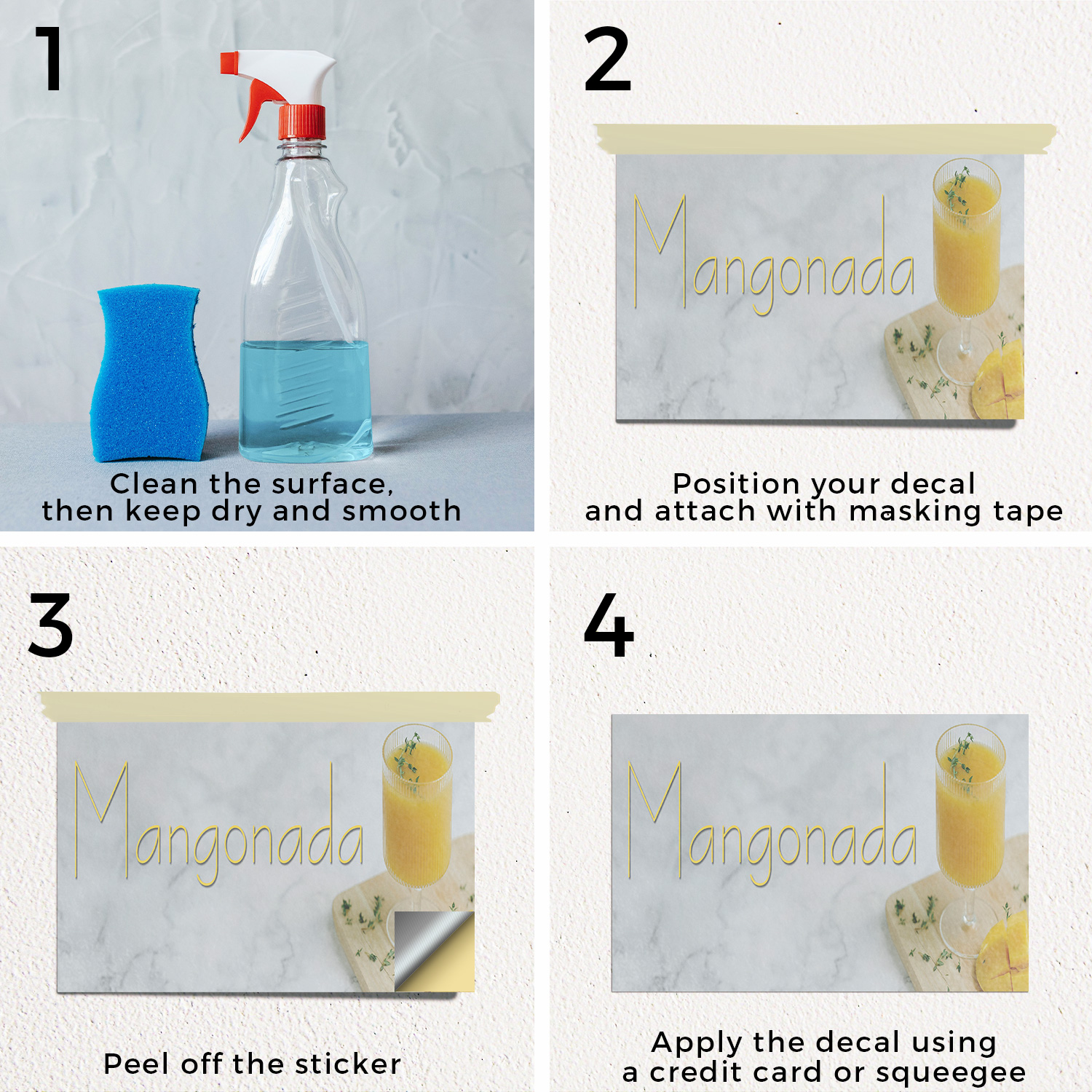 1

Clean the surface,
then keep dry and smooth

2

Mangonada

Position your decal
and attach with masking tape

3

Mangonada

Peel off the sticker

4

Mangonada

Apply the decal using
a credit card or squeegee