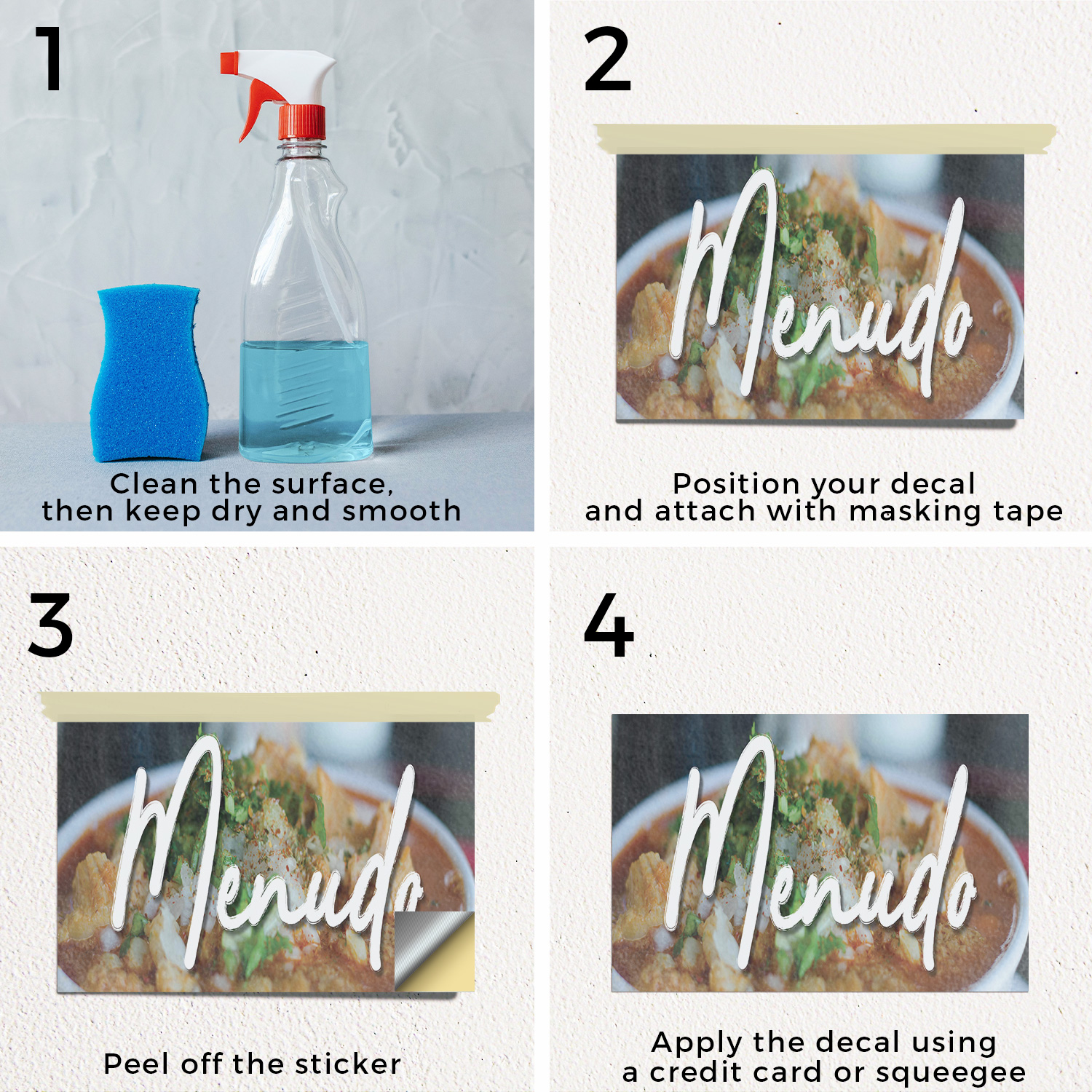 1

Clean the surface, then keep dry and smooth

2

Menudo

Position your decal and attach with masking tape

3

Menudo

Peel off the sticker

4

Menudo

Apply the decal using a credit card or squeegee