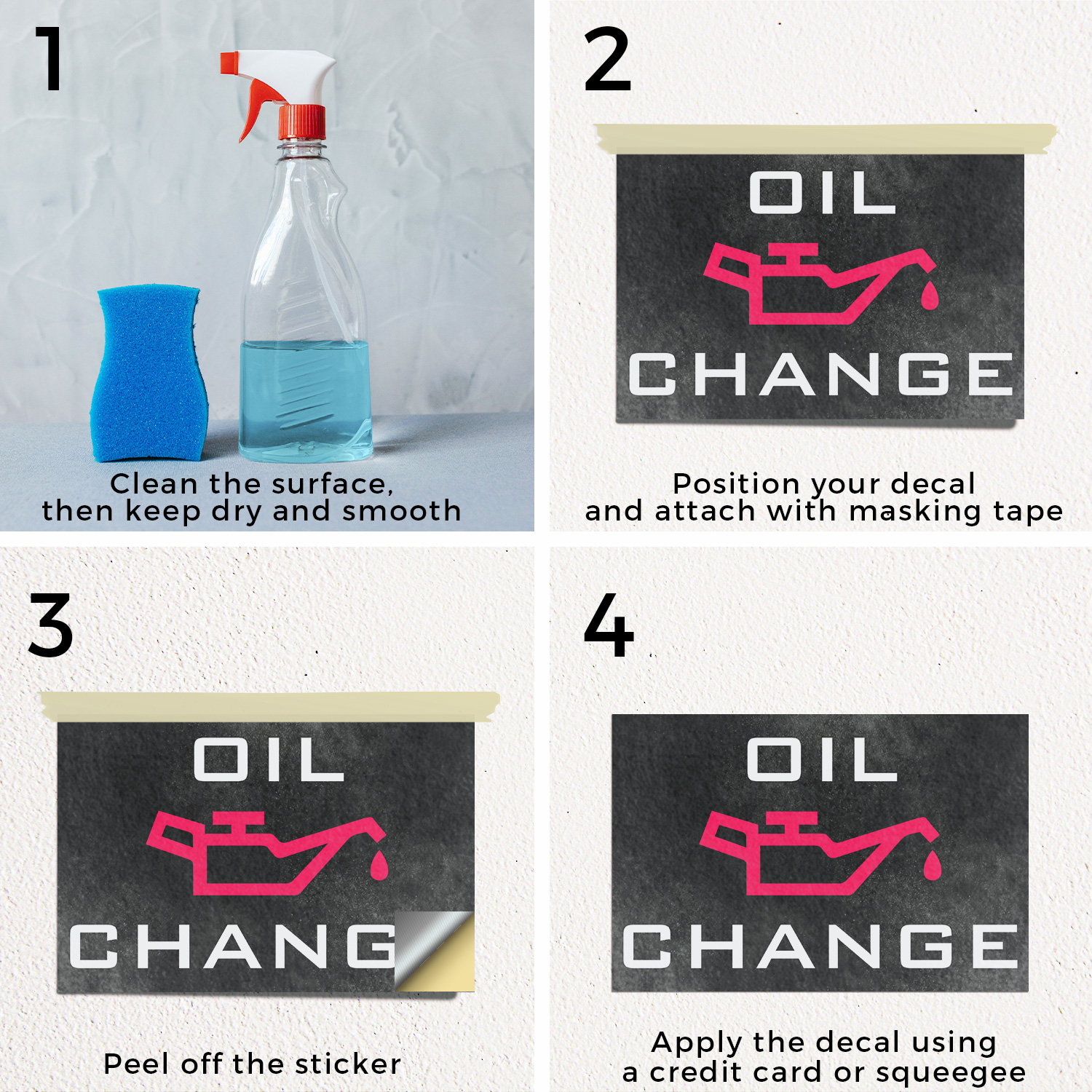 1

Clean the surface, then keep dry and smooth

2

OIL

CHANGE

Position your decal and attach with masking tape

3

OIL

CHANG

Peel off the sticker

4

OIL

CHANGE

Apply the decal using a credit card or squeegee