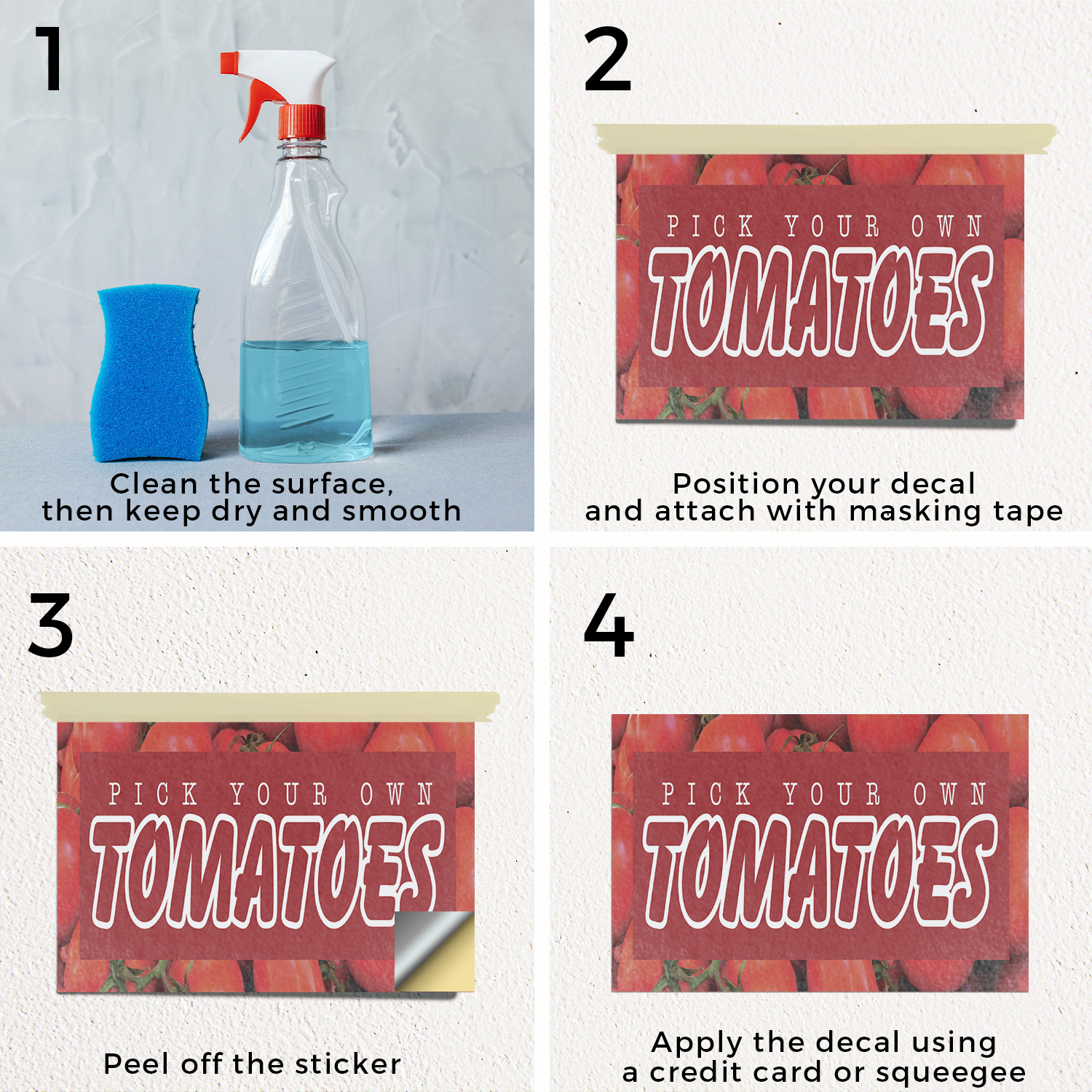 1

Clean the surface,
then keep dry and smooth

2

PICK YOUR OWN
TOMATOES

Position your decal
and attach with masking tape

3

PICK YOUR OWN
TOMATOES

Peel off the sticker

4

PICK YOUR OWN
TOMATOES

Apply the decal using
a credit card or squeegee