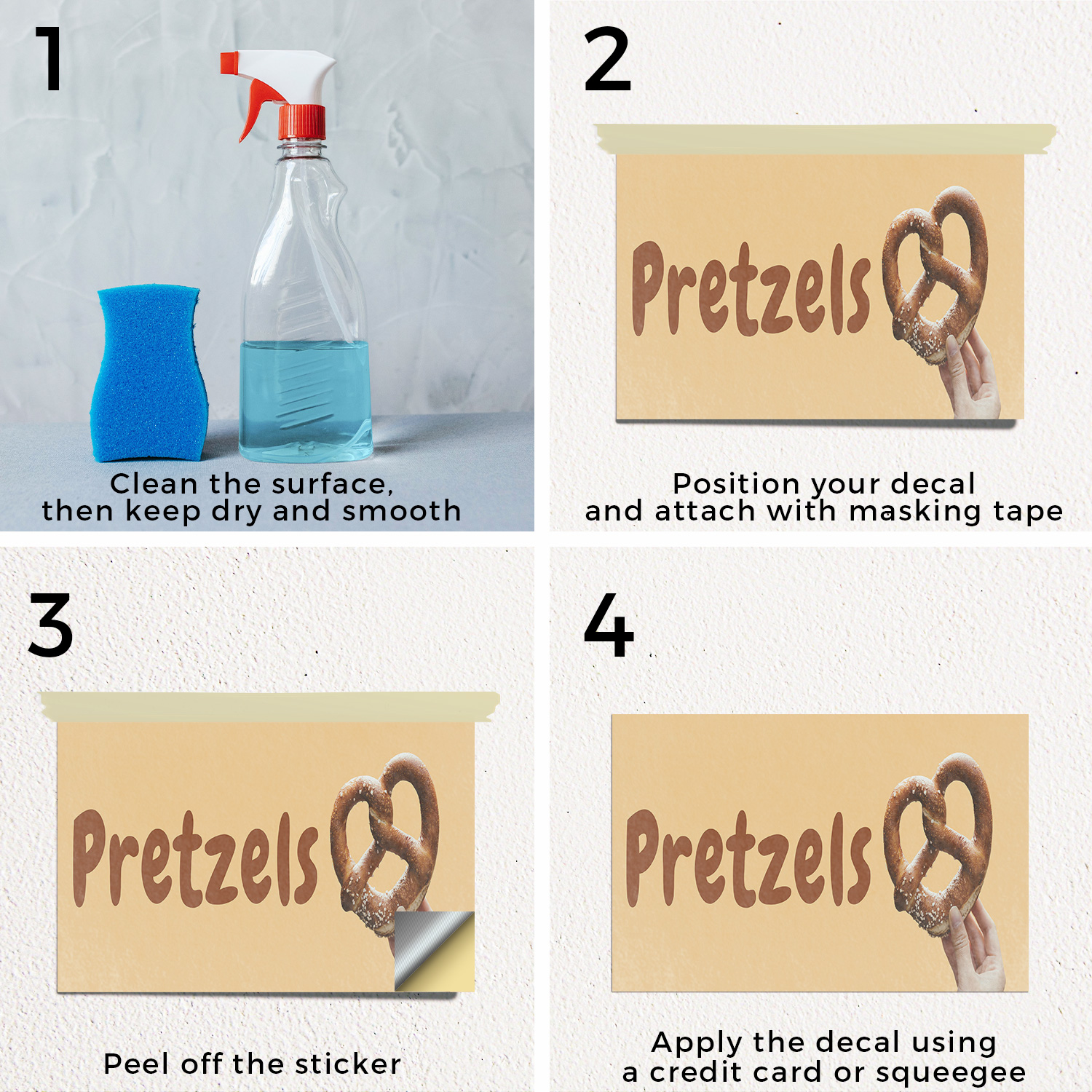 1

Clean the surface,
then keep dry and smooth

2

Pretzels

Position your decal
and attach with masking tape

3

Pretzels

Peel off the sticker

4

Pretzels

Apply the decal using
a credit card or squeegee