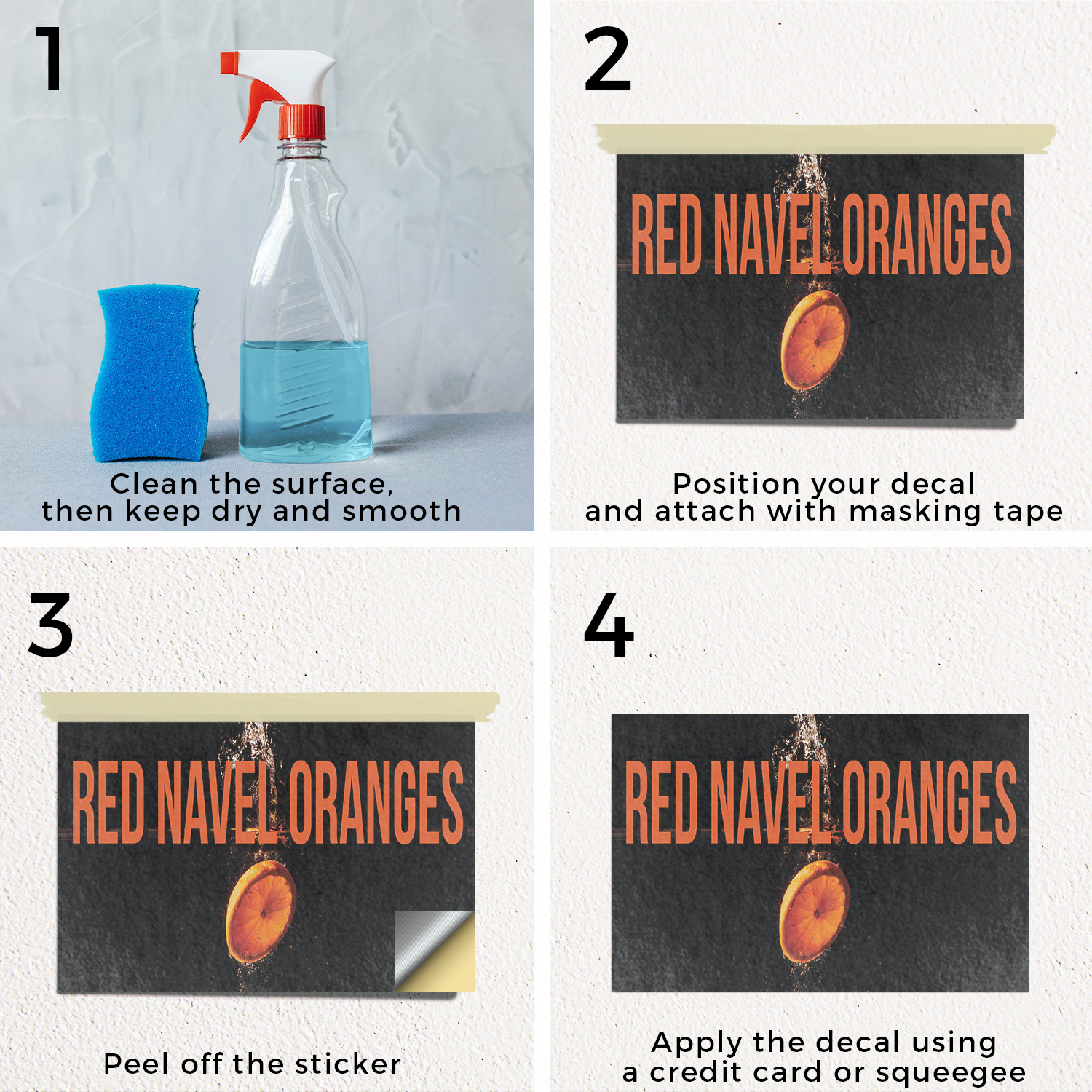 1

Clean the surface,
then keep dry and smooth

2

RED NAVEL ORANGES

Position your decal
and attach with masking tape

3

RED NAVEL ORANGES

Peel off the sticker

4

RED NAVEL ORANGES

Apply the decal using
a credit card or squeegee