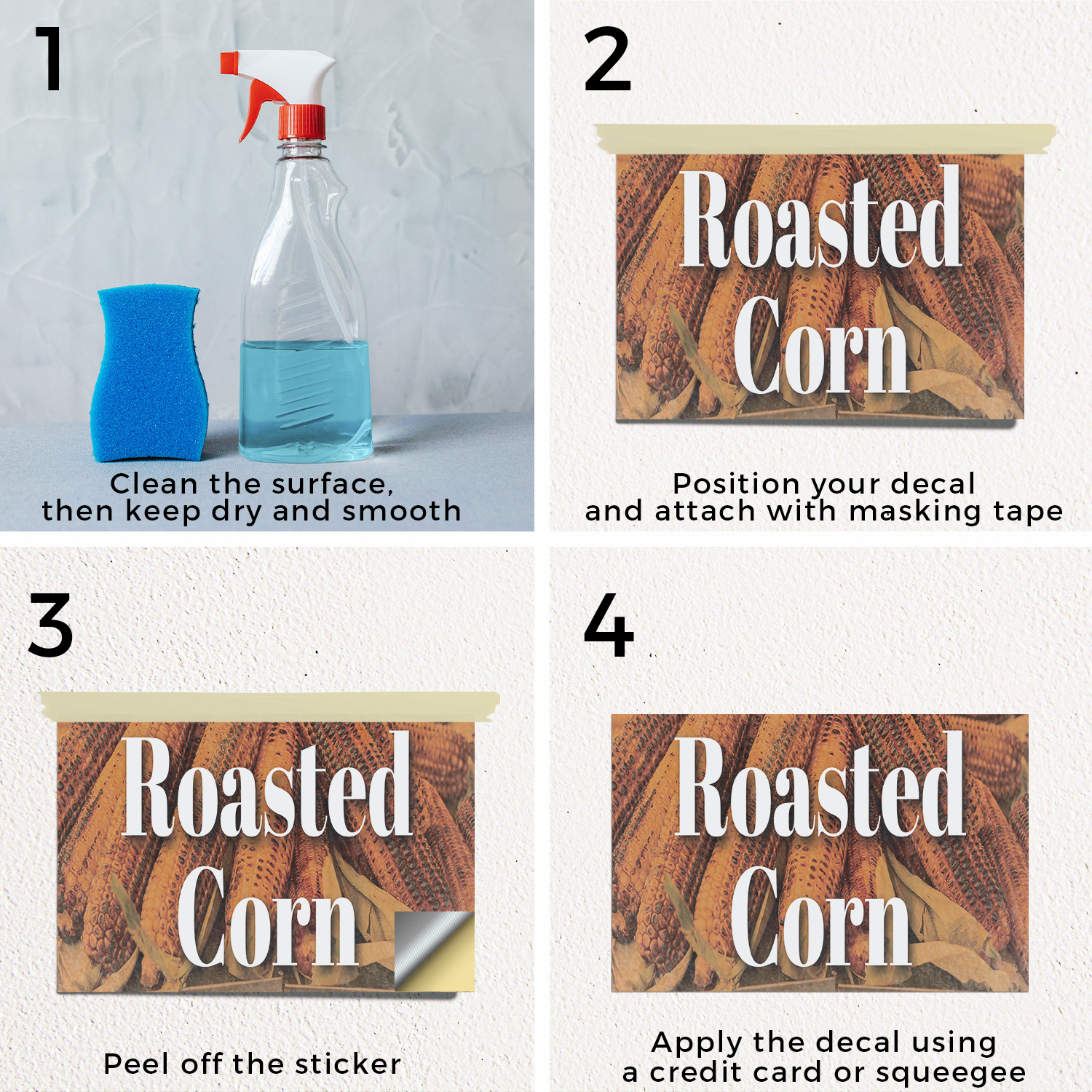 1

Clean the surface, then keep dry and smooth

2

Roasted Corn

Position your decal and attach with masking tape

3

Roasted Corn

Peel off the sticker

4

Roasted Corn

Apply the decal using a credit card or squeegee