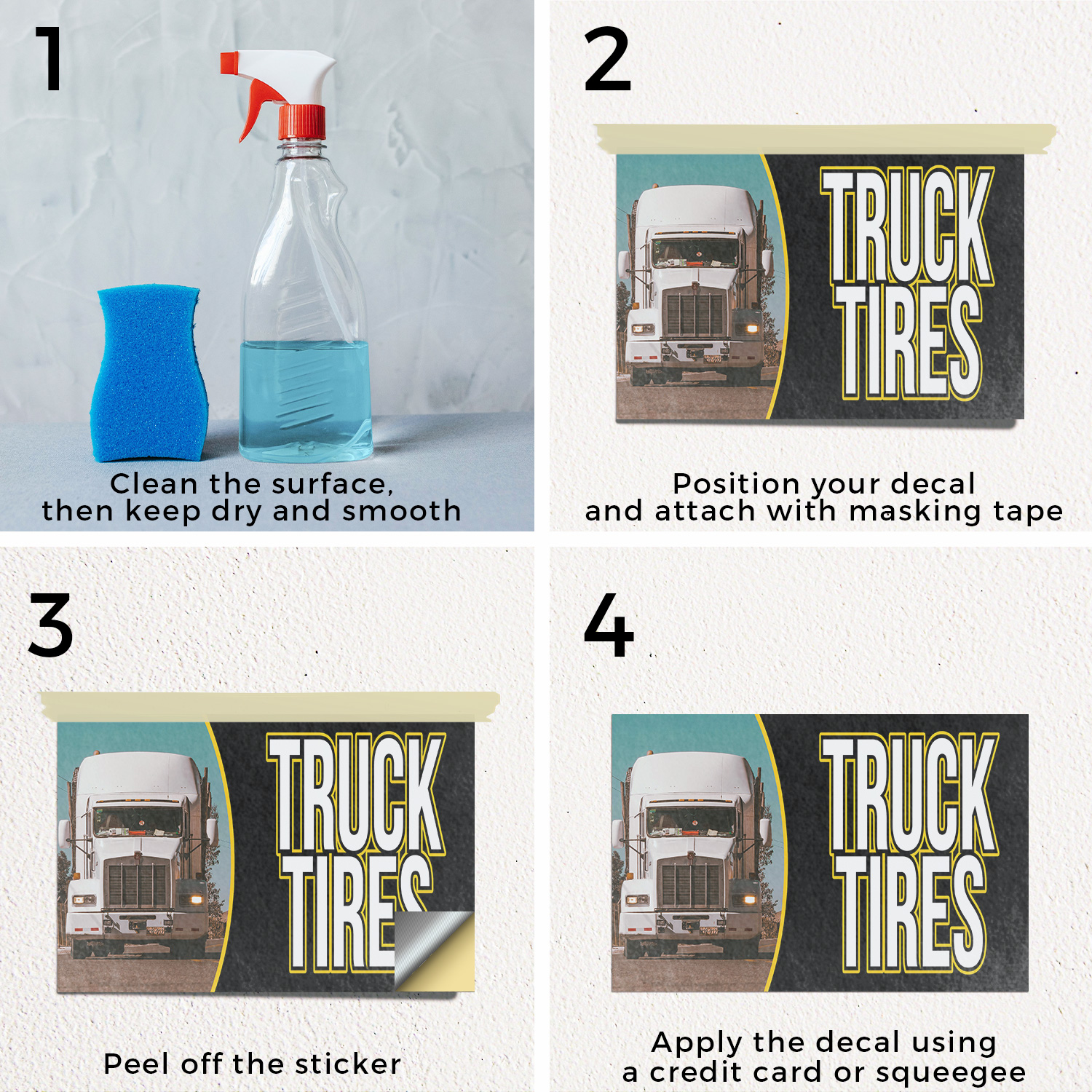 1

Clean the surface,
then keep dry and smooth

2

TRUCK TIRES

Position your decal
and attach with masking tape

3

TRUCK TIRES

Peel off the sticker

4

TRUCK TIRES

Apply the decal using
a credit card or squeegee